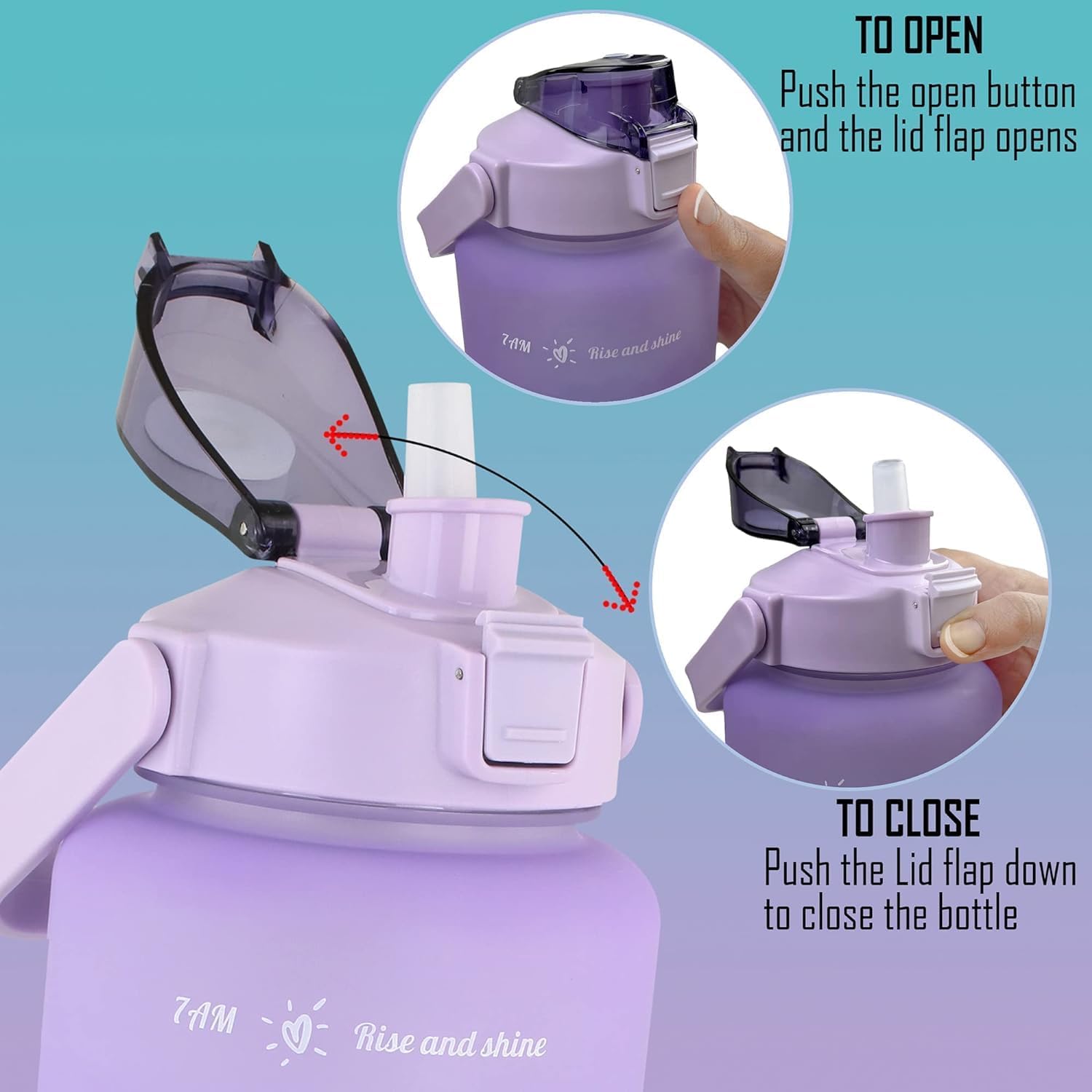 TO OPEN
Push the open button and the lid flap opens

7AM Rise and shine

TO CLOSE
Push the Lid flap down to close the bottle

7AM Rise and shine