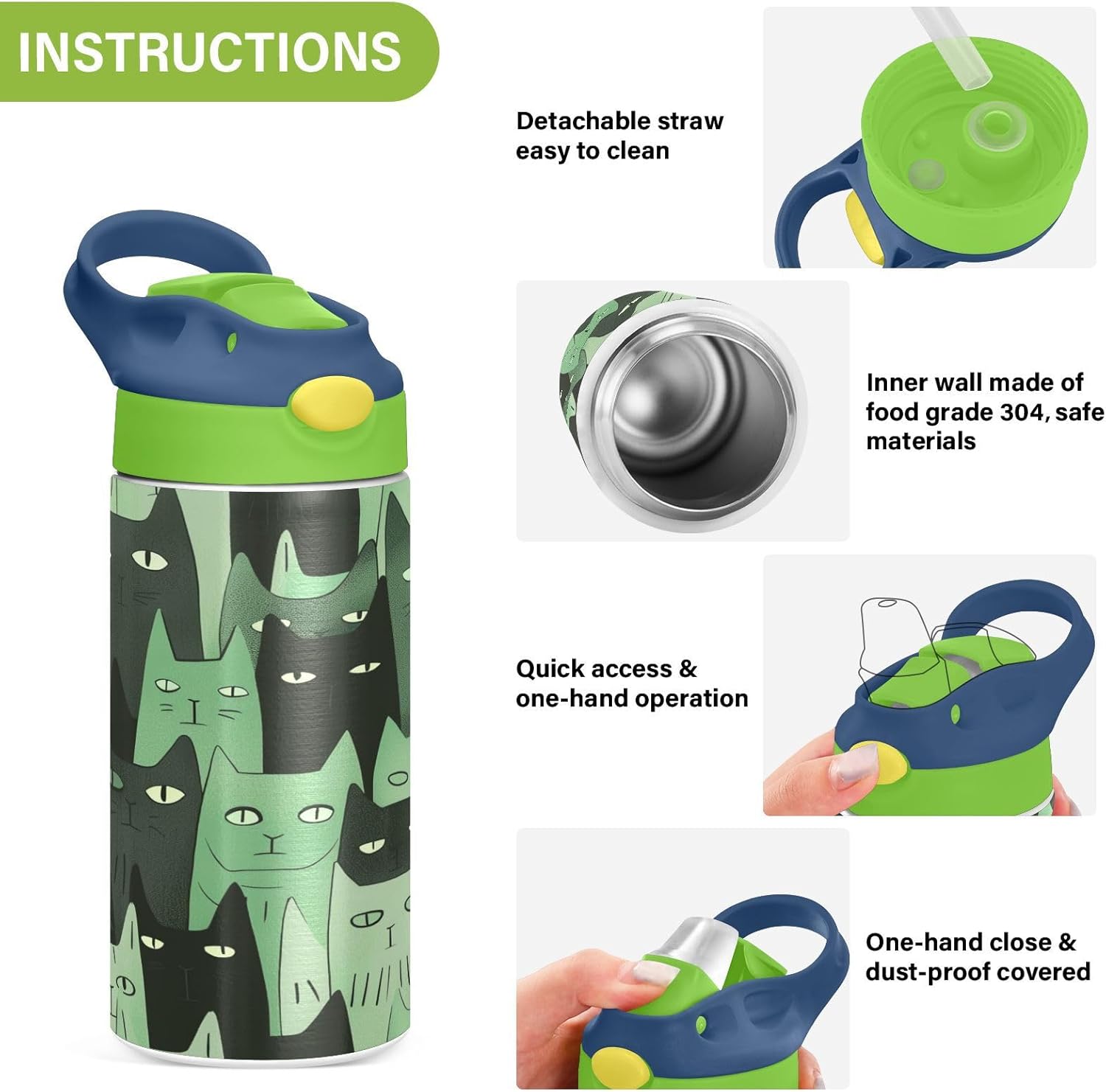 INSTRUCTIONS

Detachable straw easy to clean

Inner wall made of food grade 304, safe materials

Quick access & one-hand operation

One-hand close & dust-proof covered