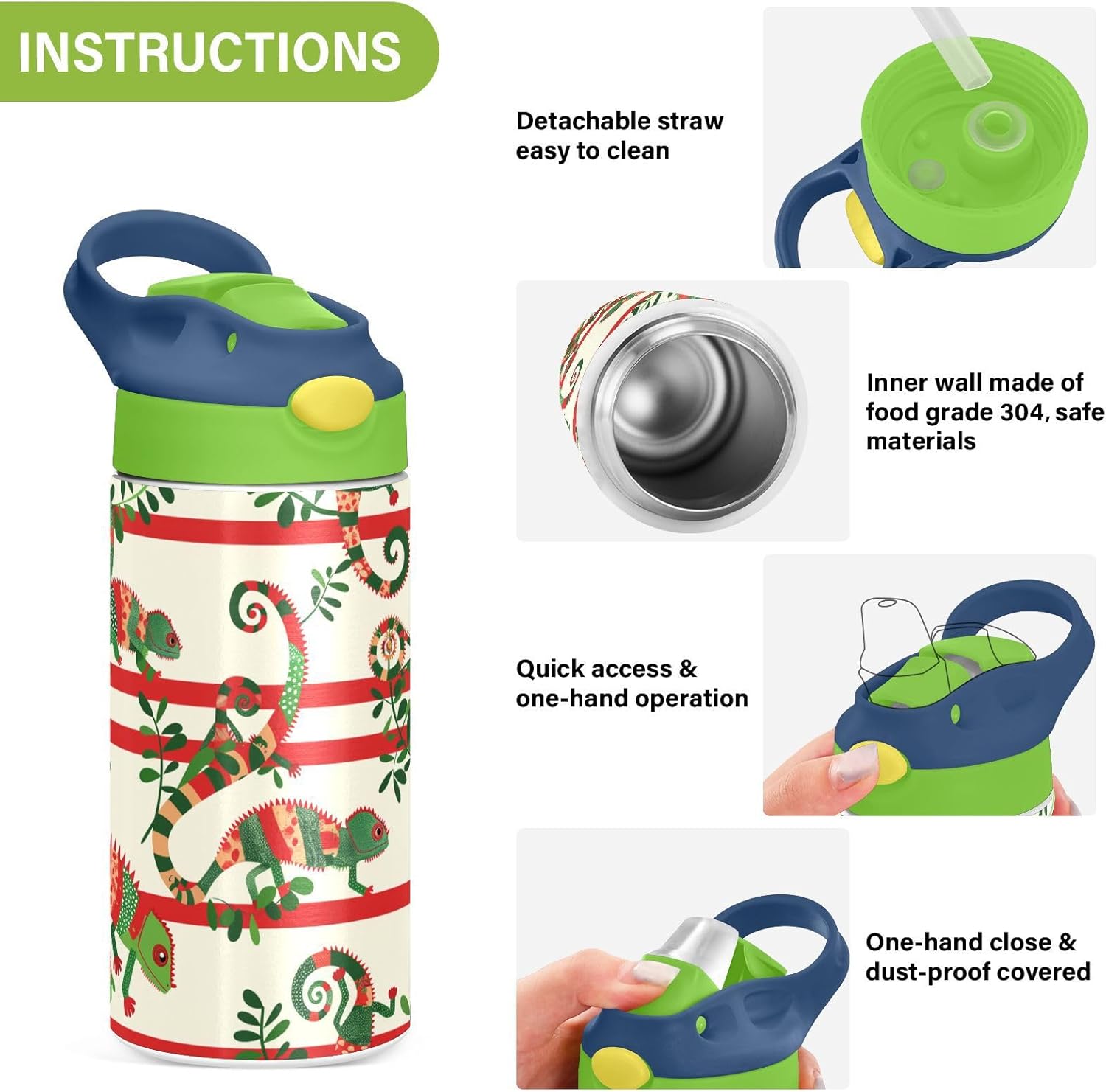 INSTRUCTIONS

Detachable straw easy to clean

Inner wall made of food grade 304, safe materials

Quick access & one-hand operation

One-hand close & dust-proof covered