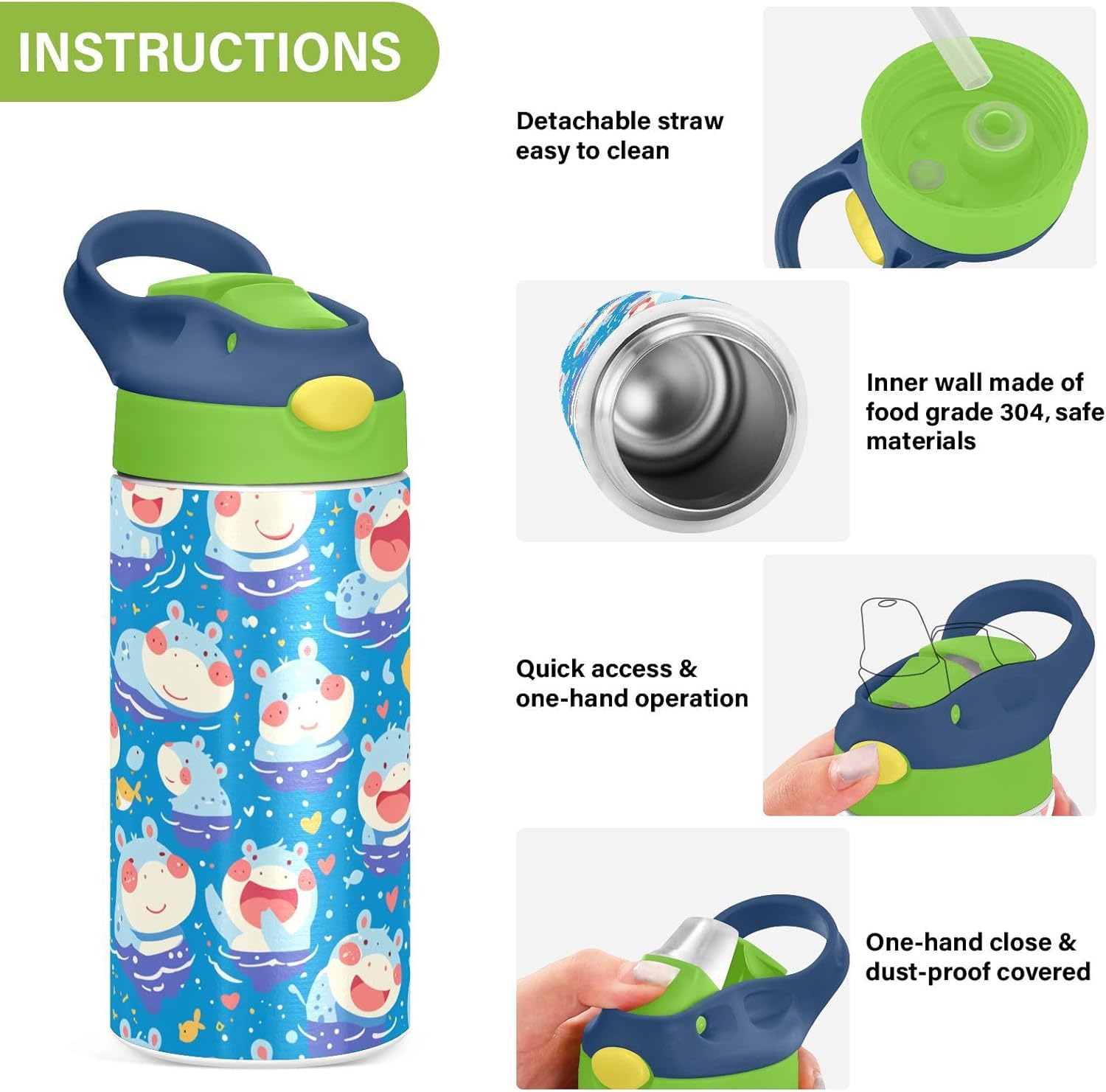 INSTRUCTIONS

Detachable straw easy to clean

Inner wall made of food grade 304, safe materials

Quick access & one-hand operation

One-hand close & dust-proof covered