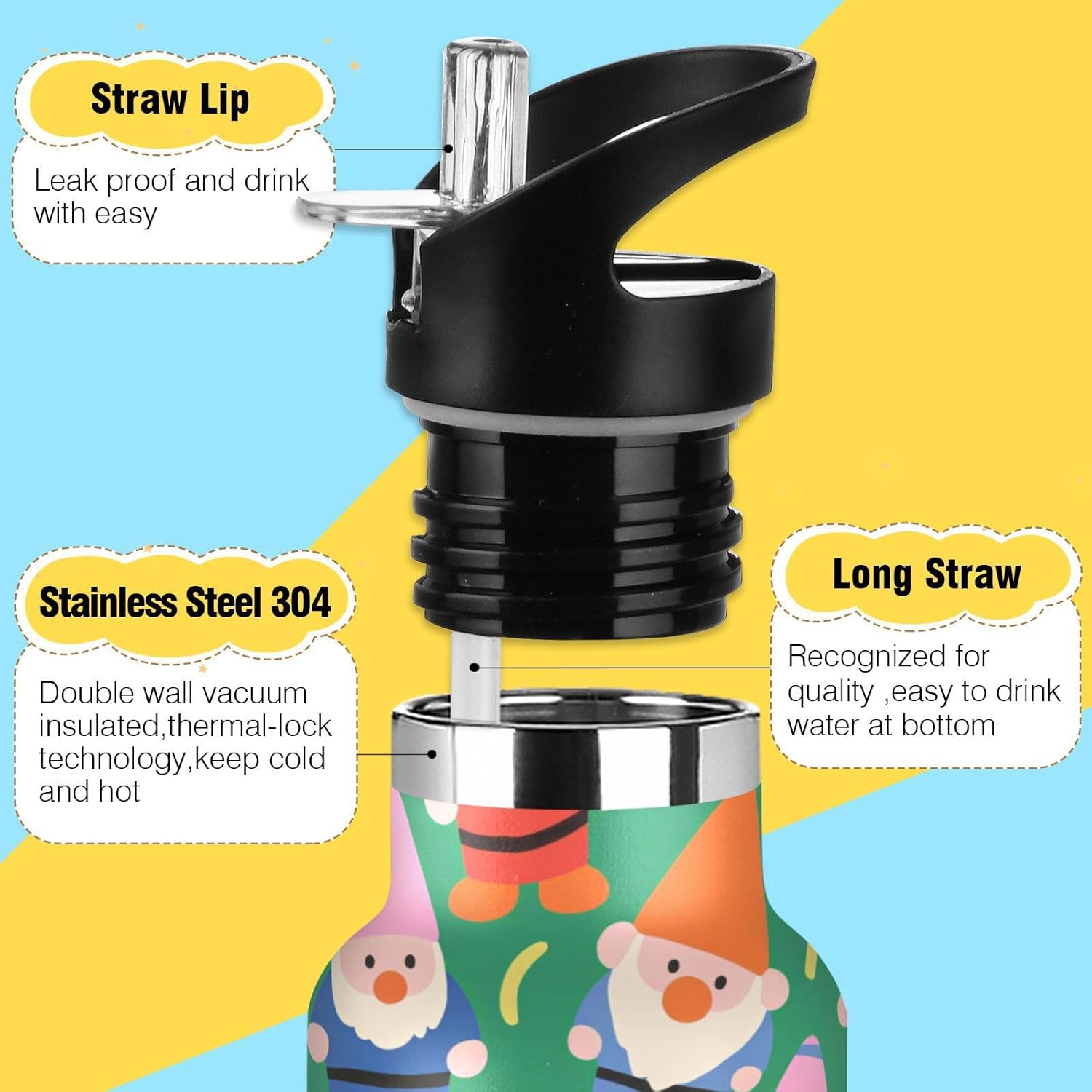 Straw Lip

Leak proof and drink with easy

Stainless Steel 304

Double wall vacuum insulated,thermal-lock technology,keep cold and hot

Long Straw

Recognized for quality ,easy to drink water at bottom