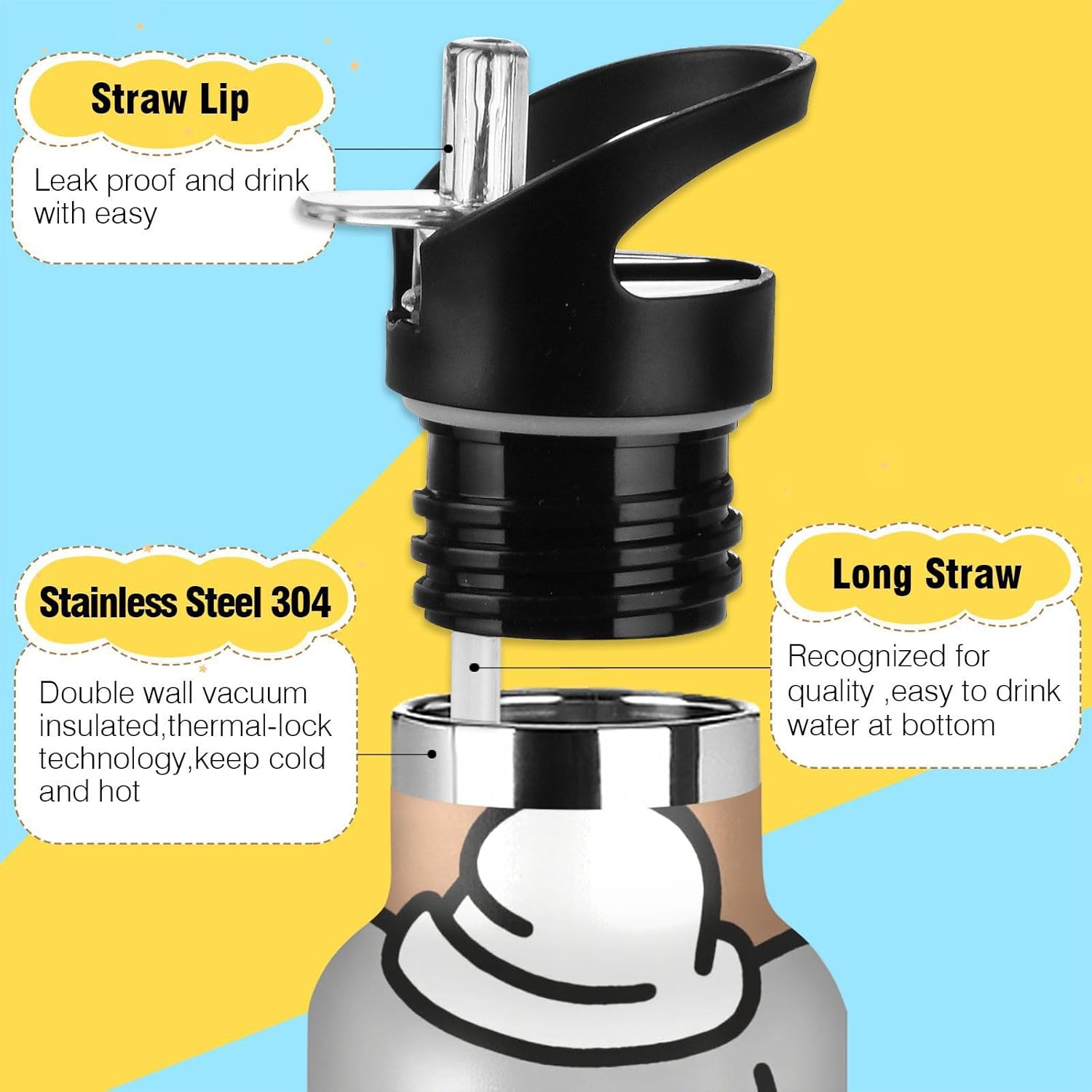 Straw Lip

Leak proof and drink with easy

Stainless Steel 304

Double wall vacuum insulated,thermal-lock technology,keep cold and hot

Long Straw

Recognized for quality ,easy to drink water at bottom