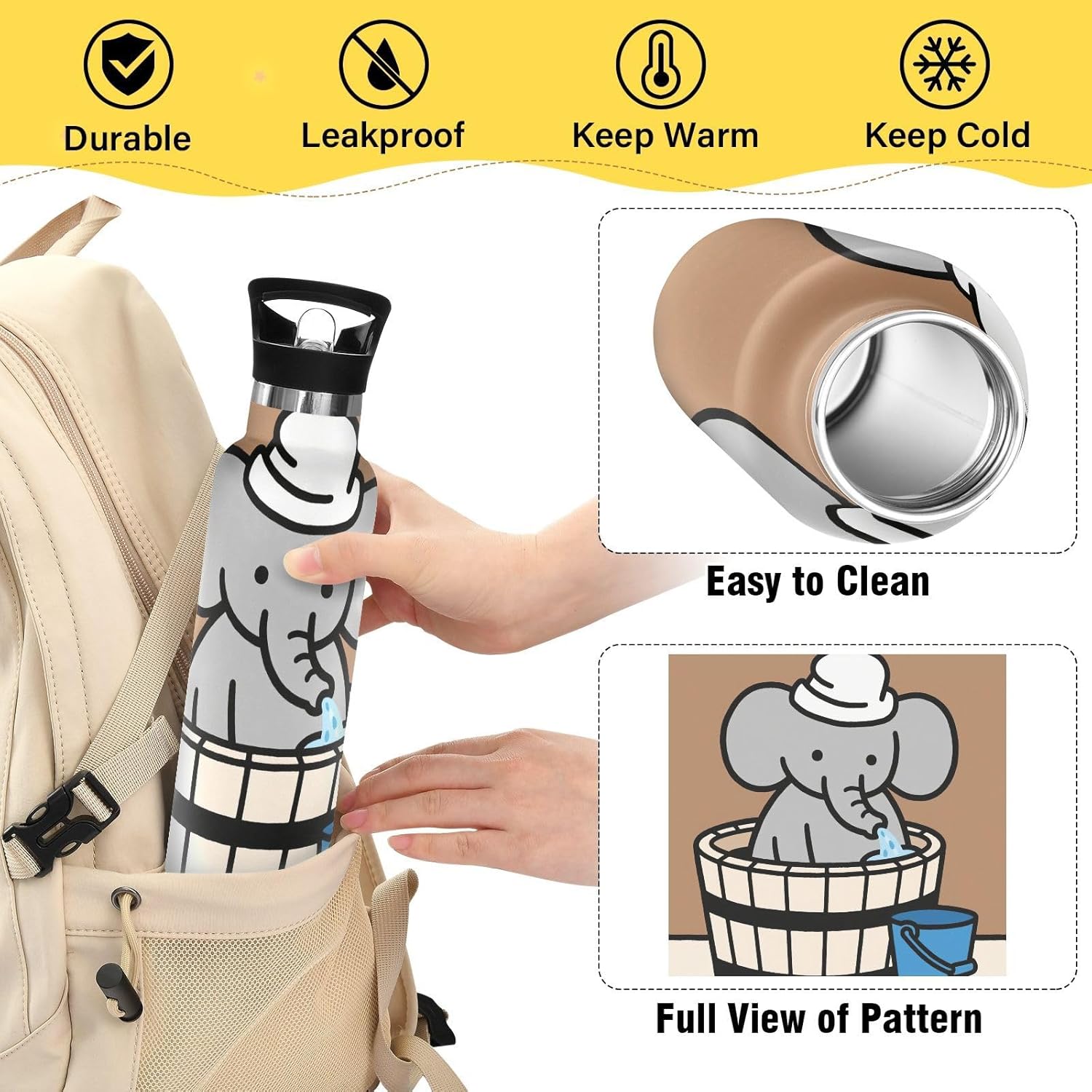 Durable
Leakproof
Keep Warm
Keep Cold

Easy to Clean

Full View of Pattern