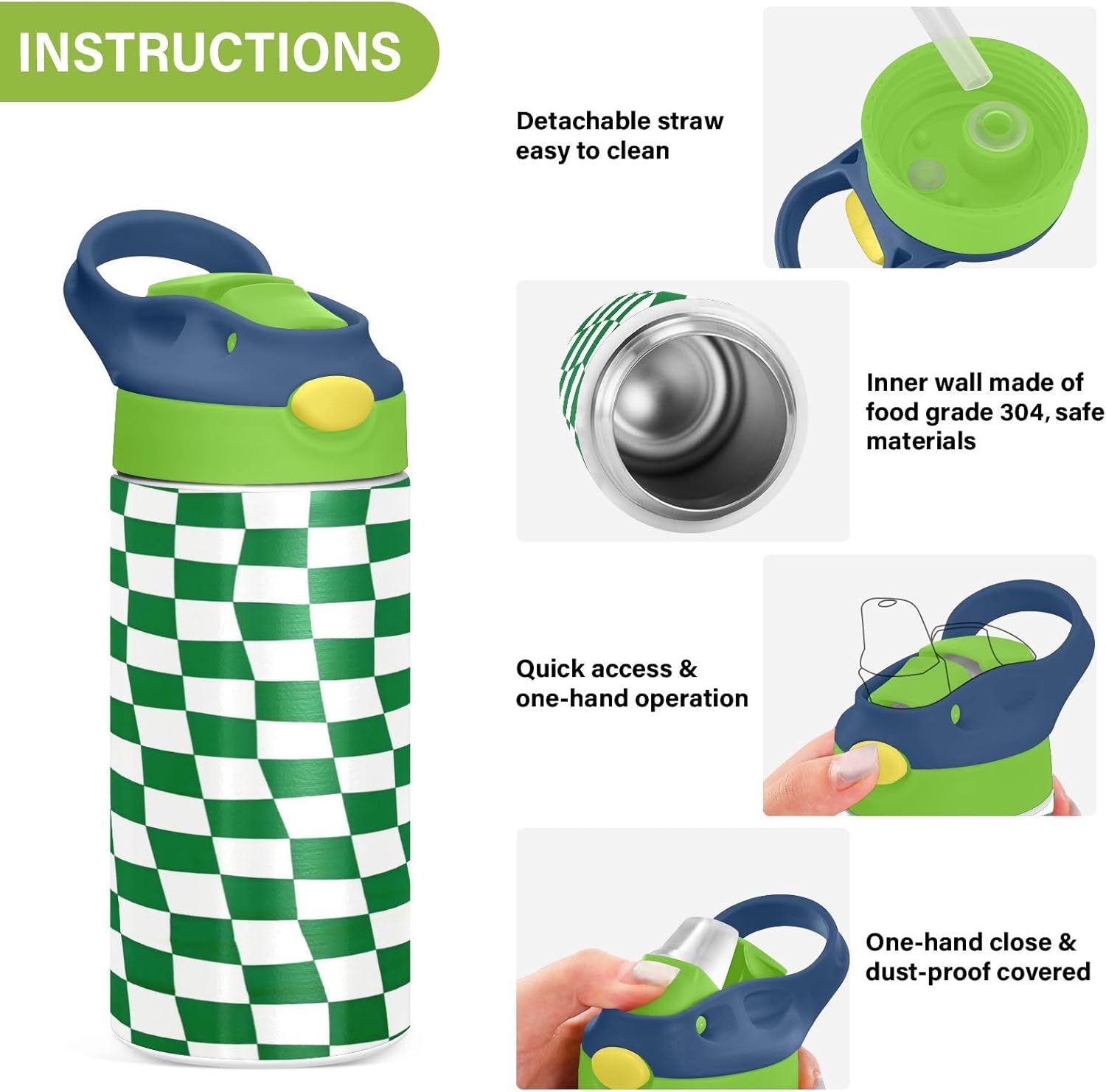 INSTRUCTIONS

Detachable straw easy to clean

Inner wall made of food grade 304, safe materials

Quick access & one-hand operation

One-hand close & dust-proof covered