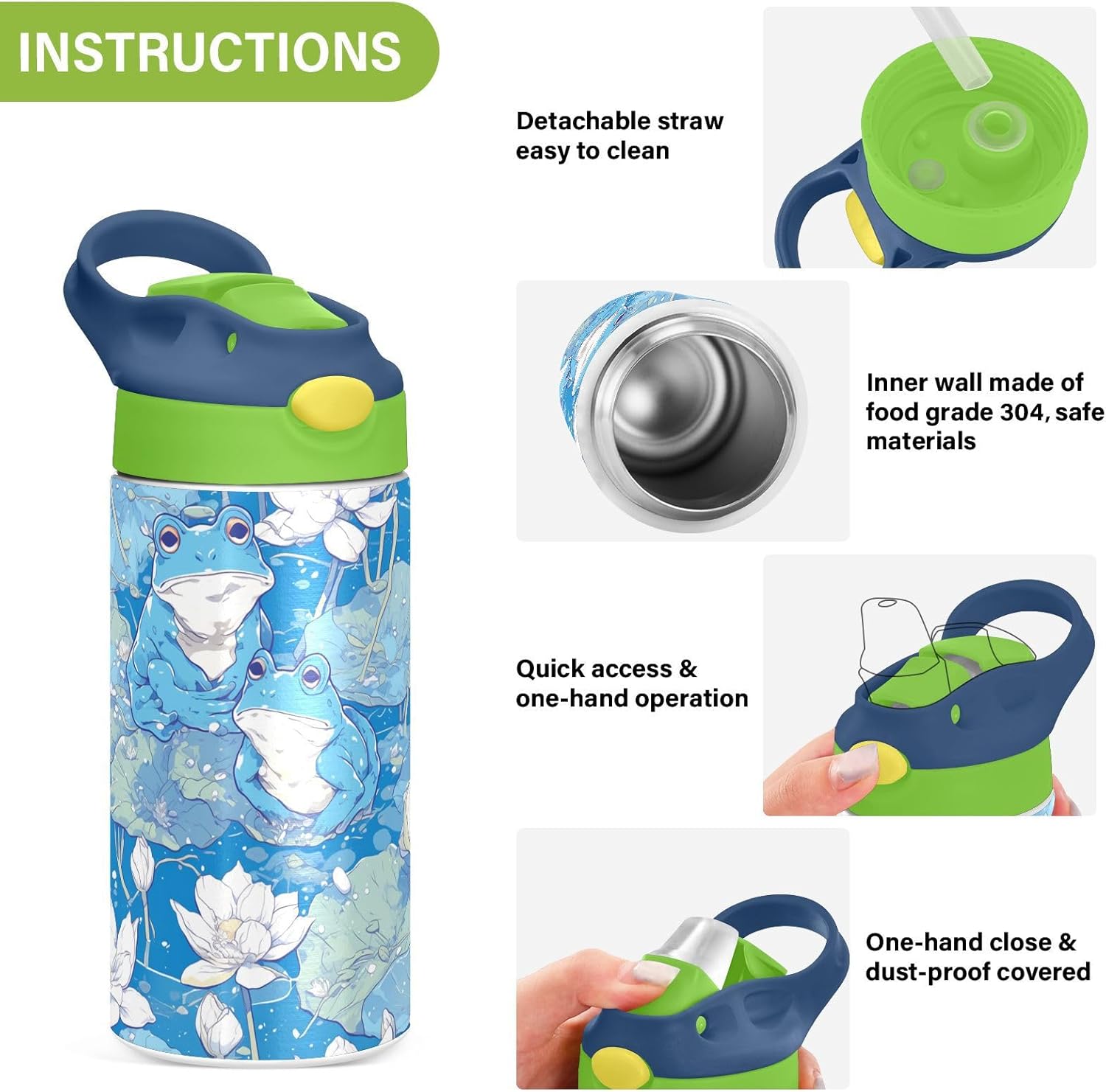 INSTRUCTIONS

Detachable straw easy to clean

Inner wall made of food grade 304, safe materials

Quick access & one-hand operation

One-hand close & dust-proof covered