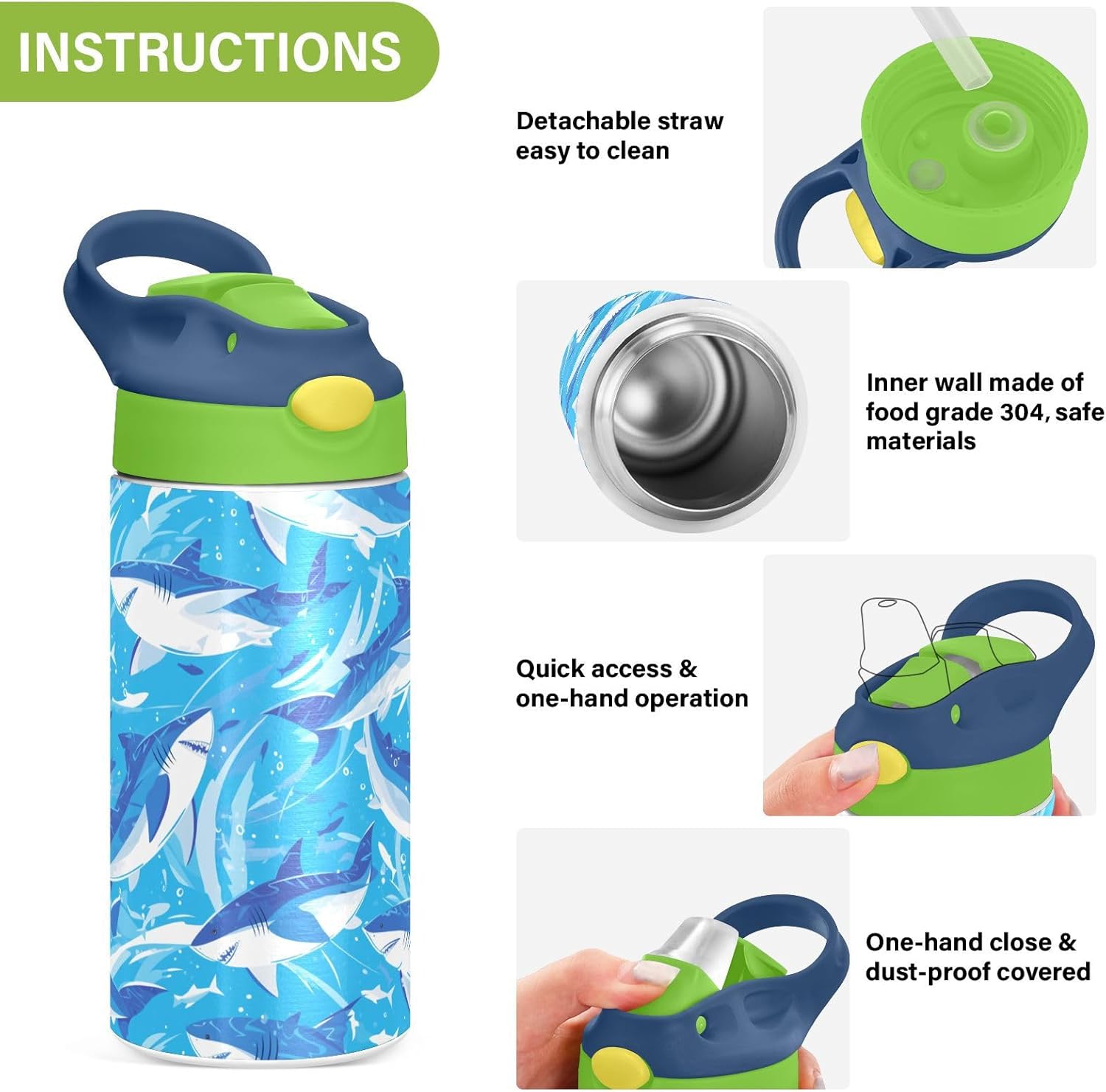 INSTRUCTIONS

Detachable straw easy to clean

Inner wall made of food grade 304, safe materials

Quick access & one-hand operation

One-hand close & dust-proof covered