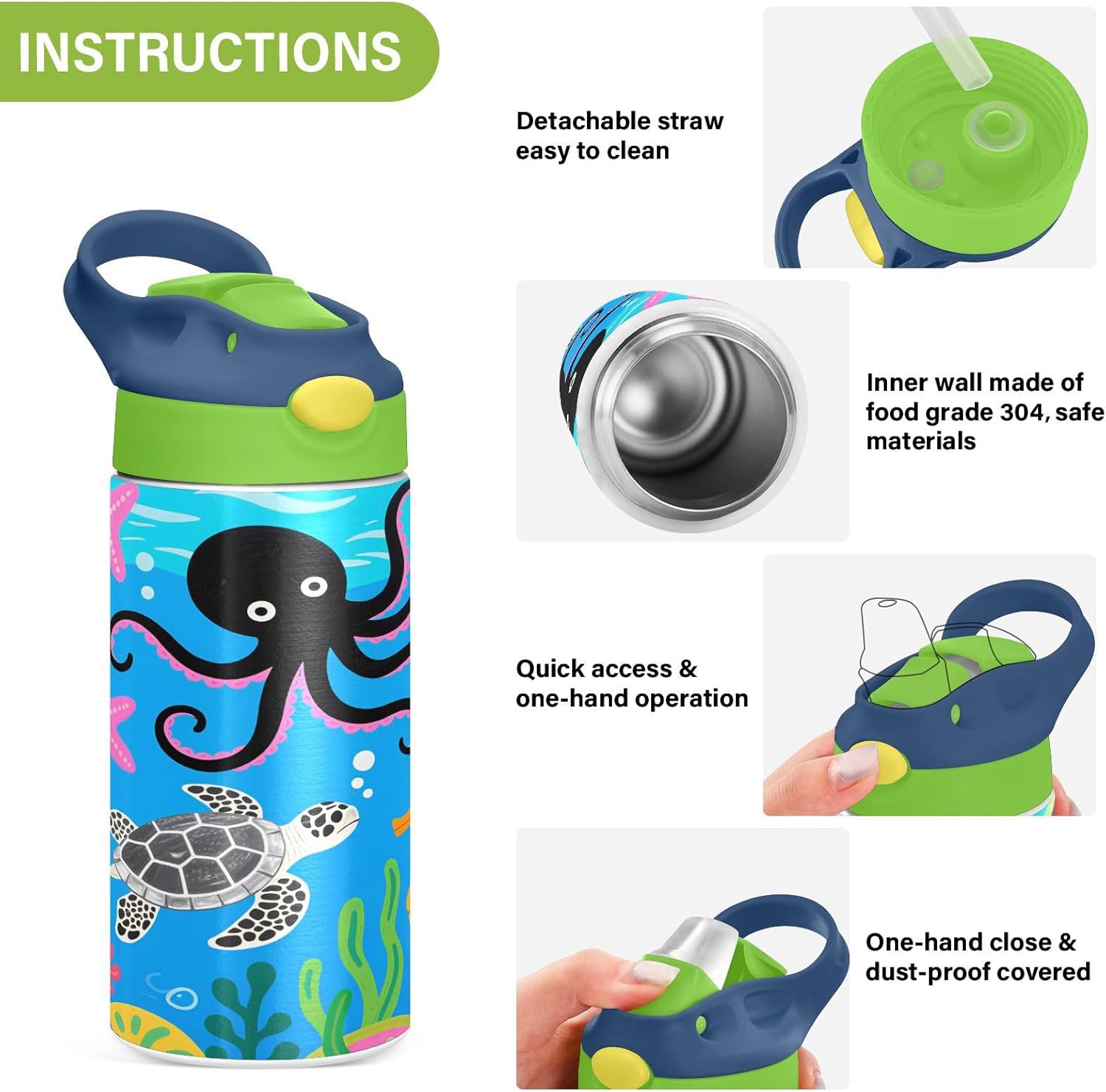 INSTRUCTIONS

Detachable straw easy to clean

Inner wall made of food grade 304, safe materials

Quick access & one-hand operation

One-hand close & dust-proof covered