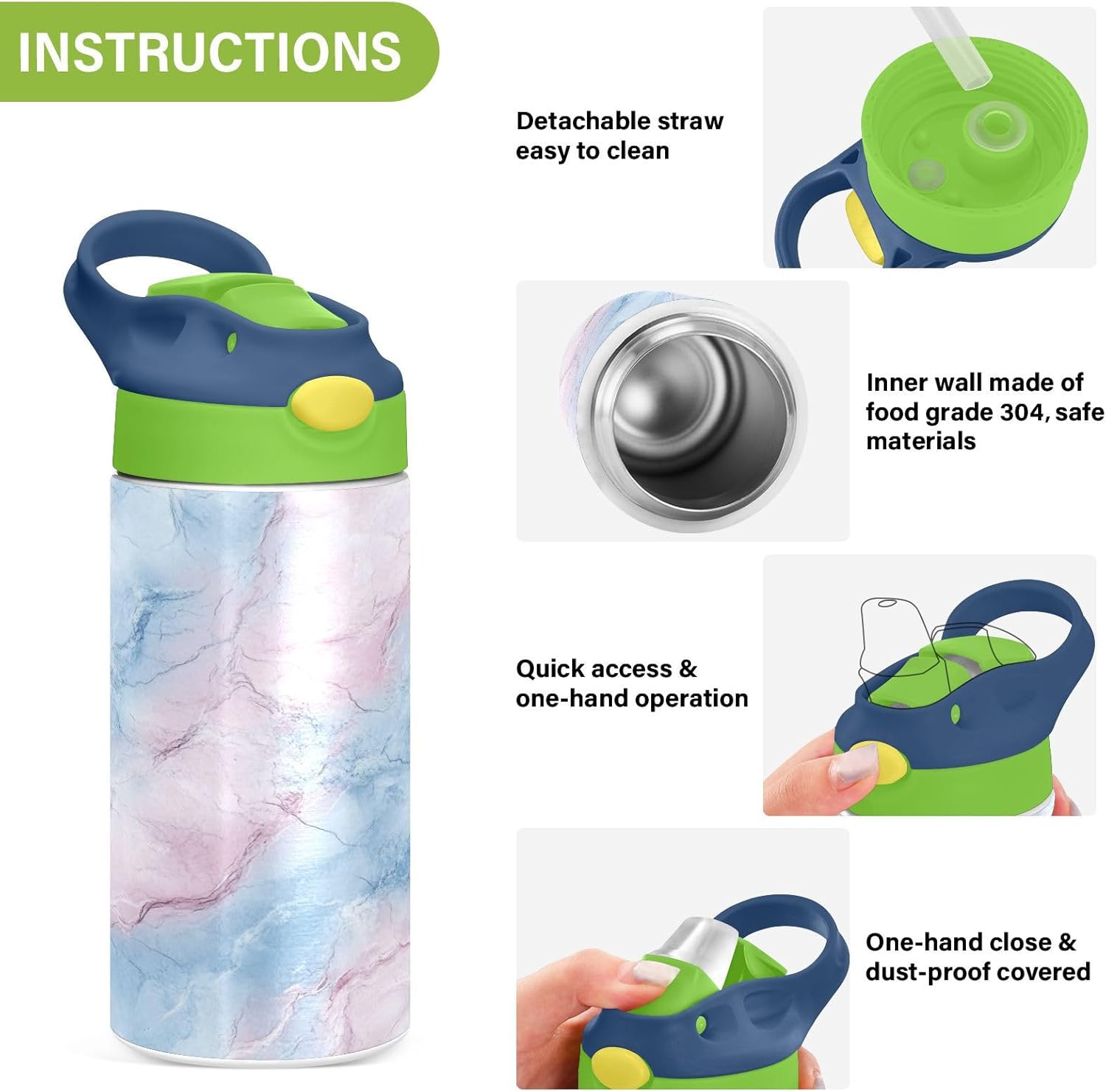 INSTRUCTIONS

Detachable straw easy to clean

Inner wall made of food grade 304, safe materials

Quick access & one-hand operation

One-hand close & dust-proof covered