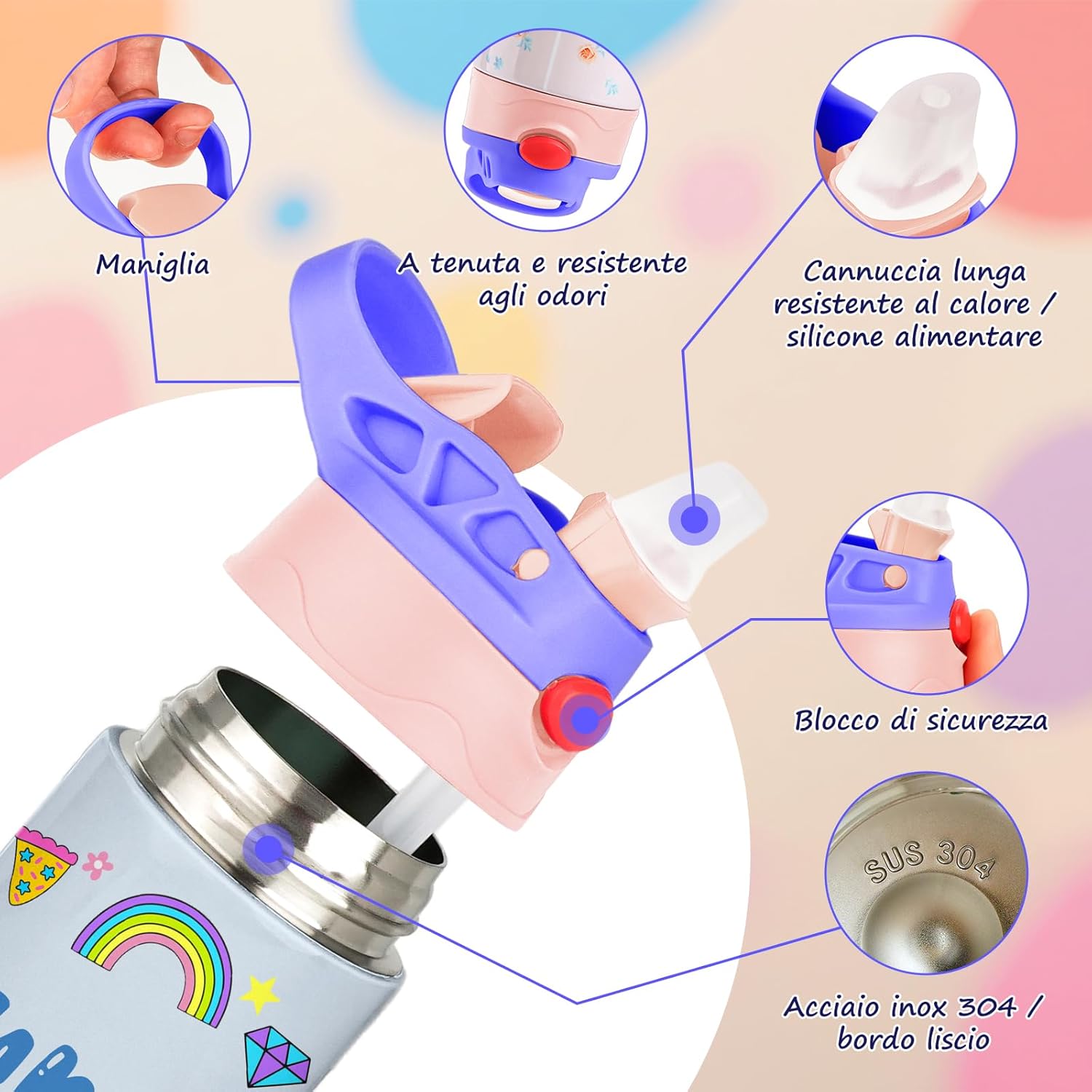 Maniglia

A tenuta e resistente agli odori

Cannuccia lunga resistente al calore / silicone alimentare

Blocco di sicurezza

SUS 304

Acciaio inox 304 / bordo liscio