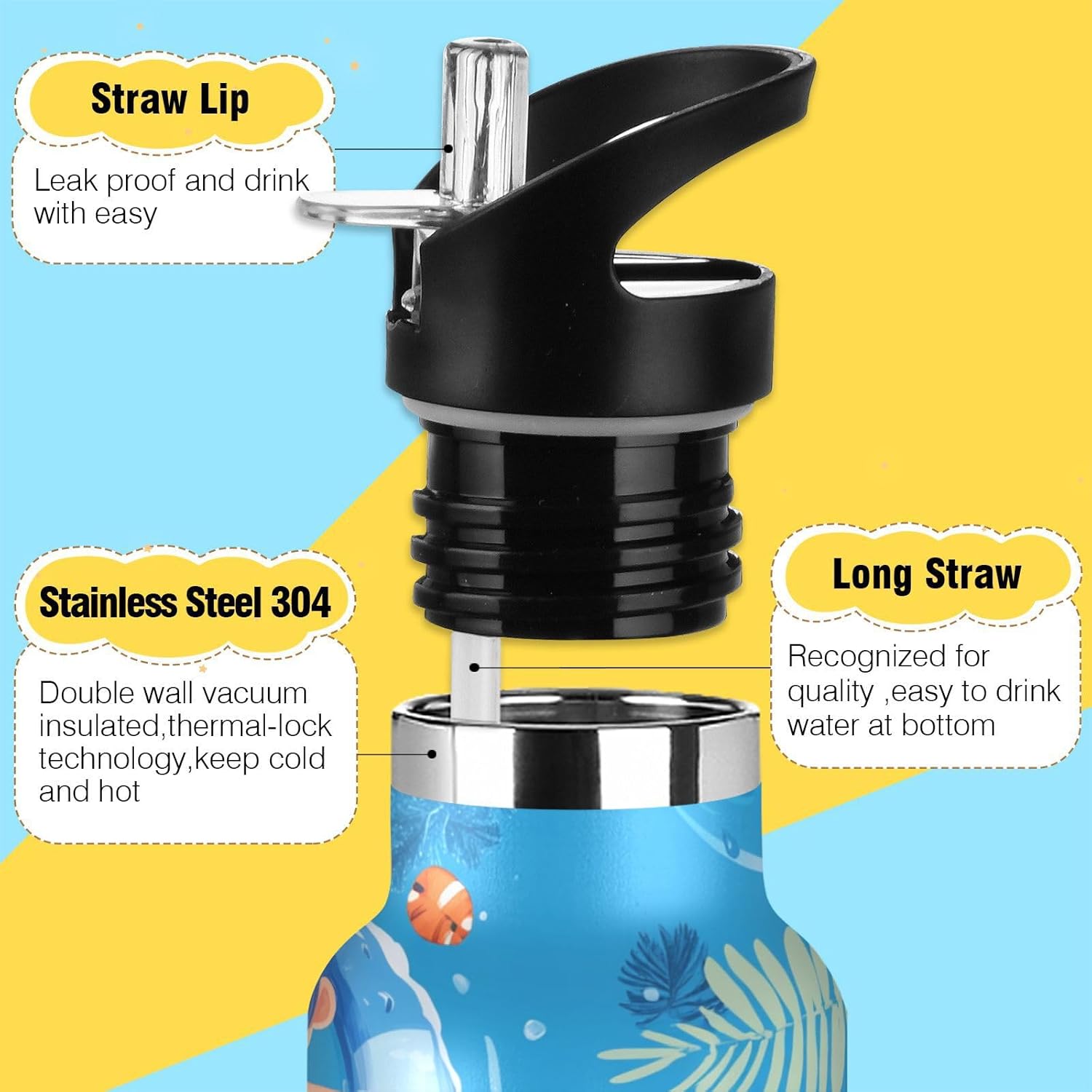 Straw Lip

Leak proof and drink with easy

Stainless Steel 304

Double wall vacuum insulated,thermal-lock technology,keep cold and hot

Long Straw

Recognized for quality ,easy to drink water at bottom