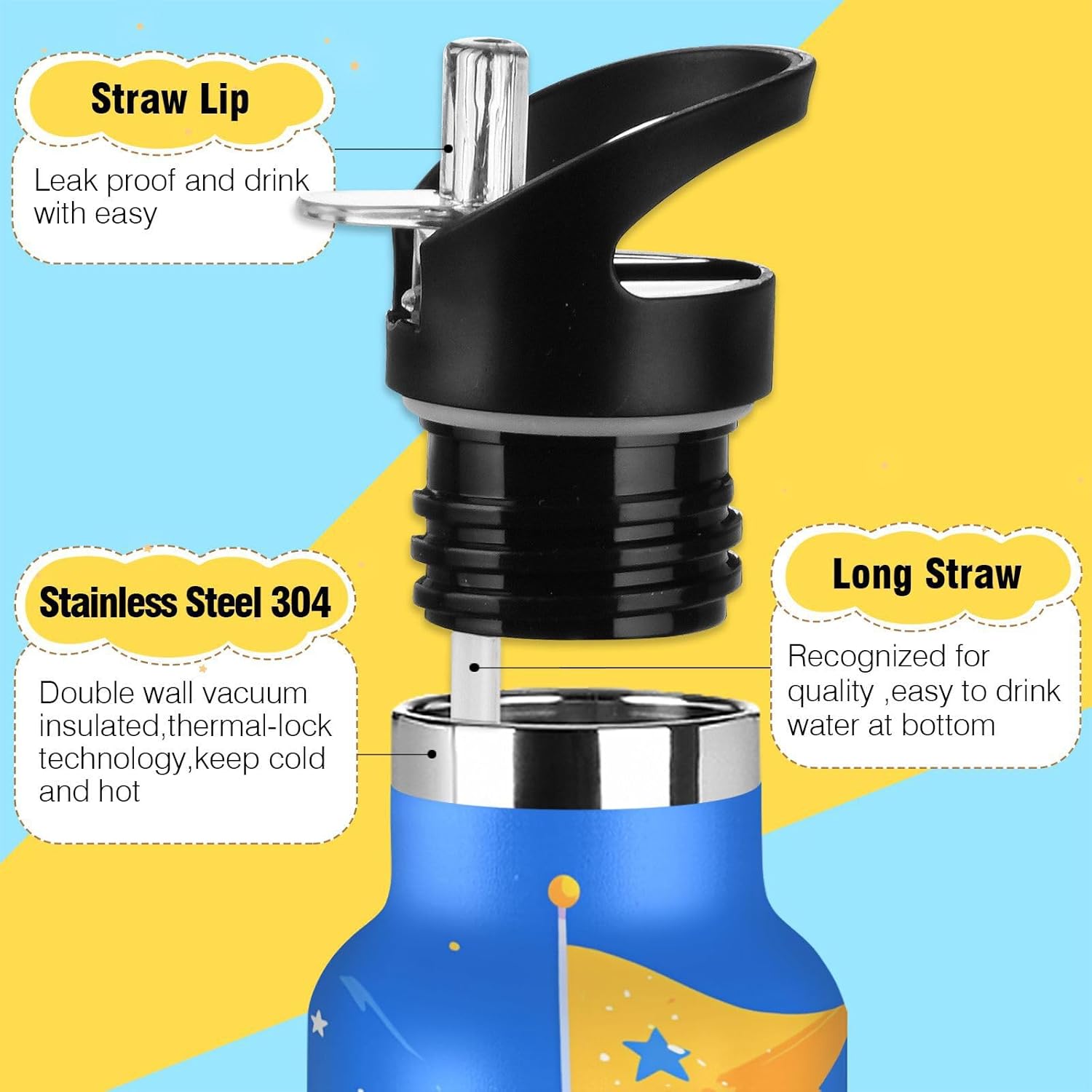 Straw Lip

Leak proof and drink with easy

Stainless Steel 304

Double wall vacuum insulated,thermal-lock technology,keep cold and hot

Long Straw

Recognized for quality ,easy to drink water at bottom