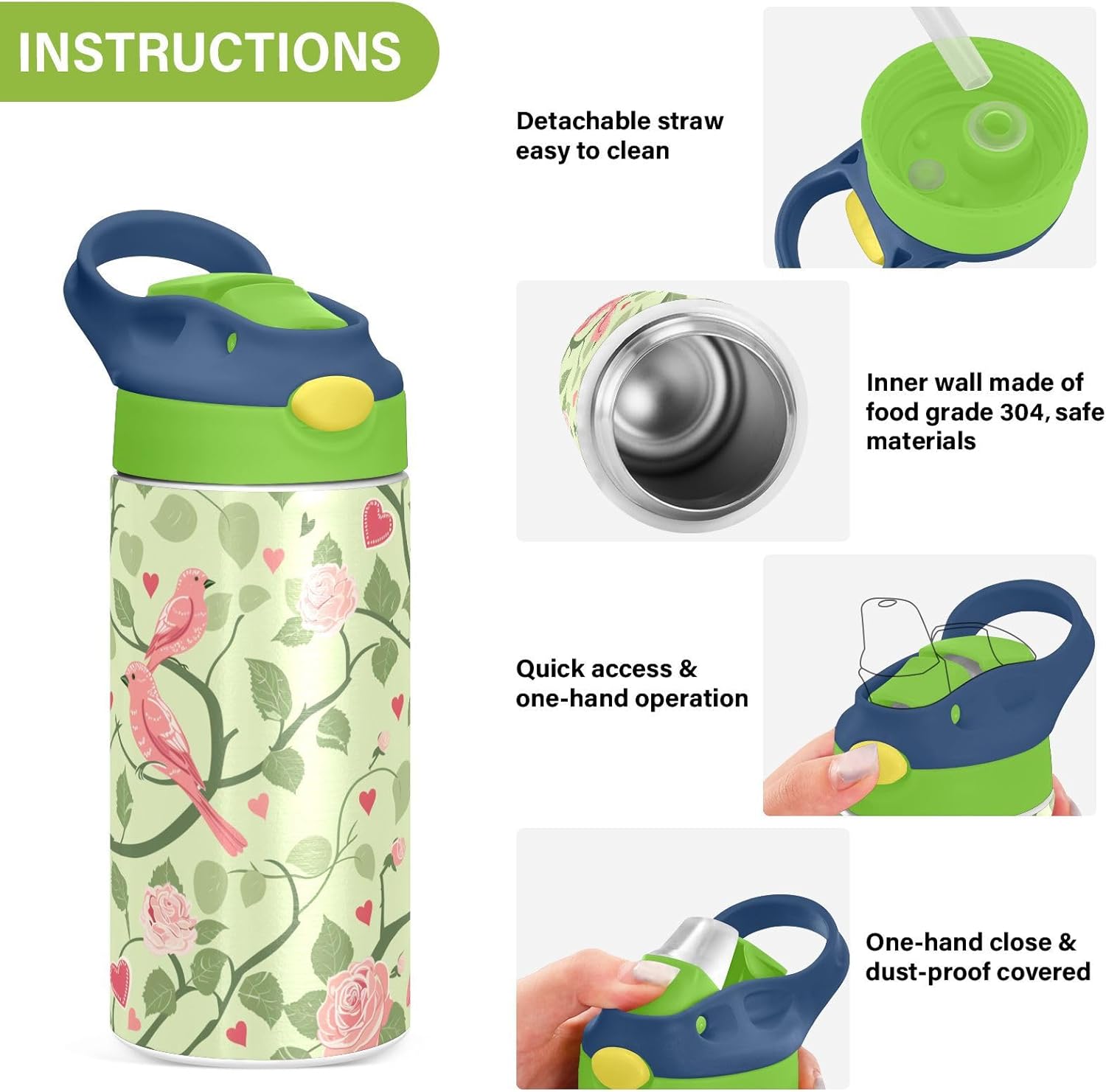 INSTRUCTIONS

Detachable straw easy to clean

Inner wall made of food grade 304, safe materials

Quick access & one-hand operation

One-hand close & dust-proof covered