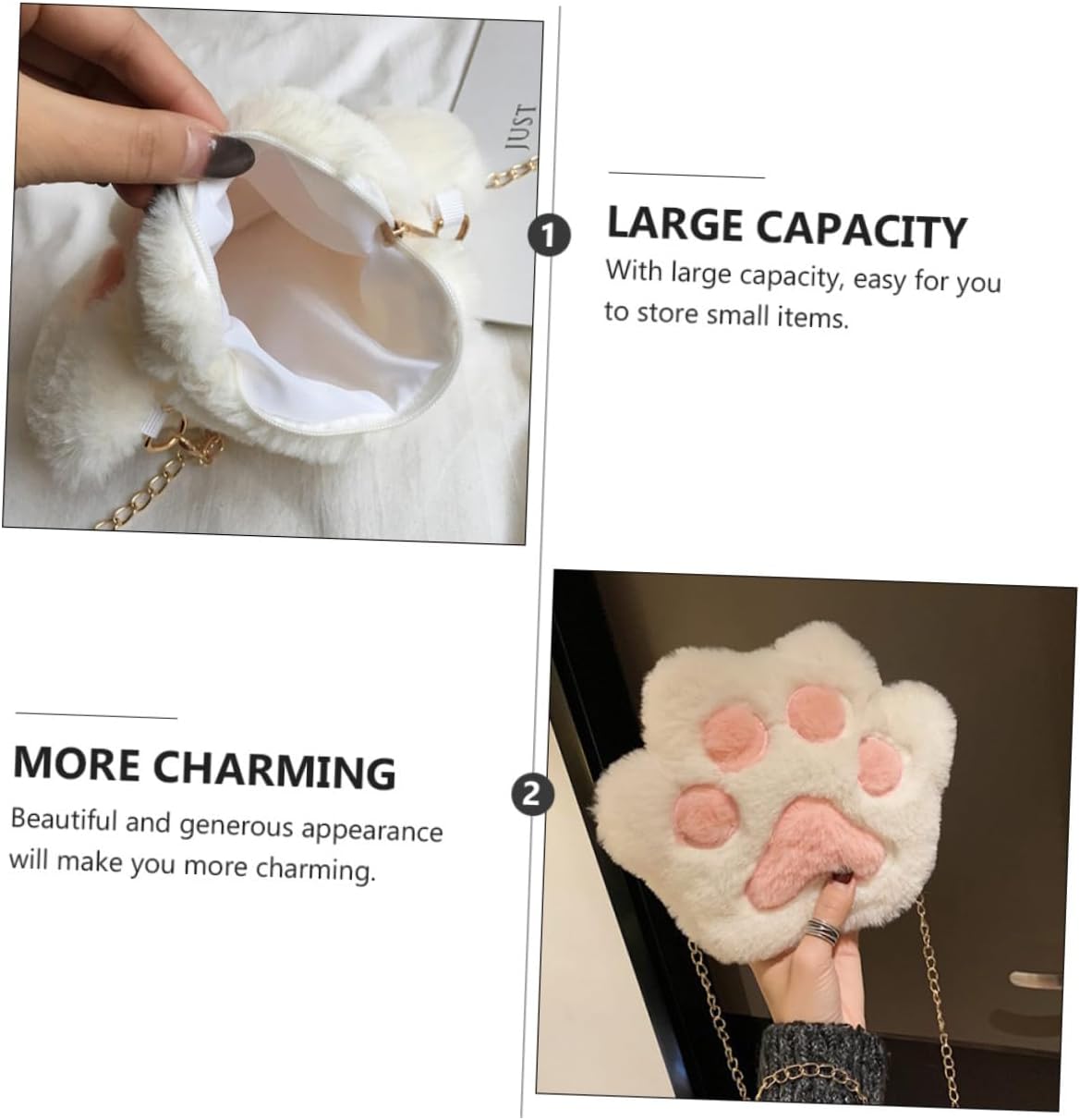 JUST

1

LARGE CAPACITY

With large capacity, easy for you to store small items.

MORE CHARMING

Beautiful and generous appearance will make you more charming.

2