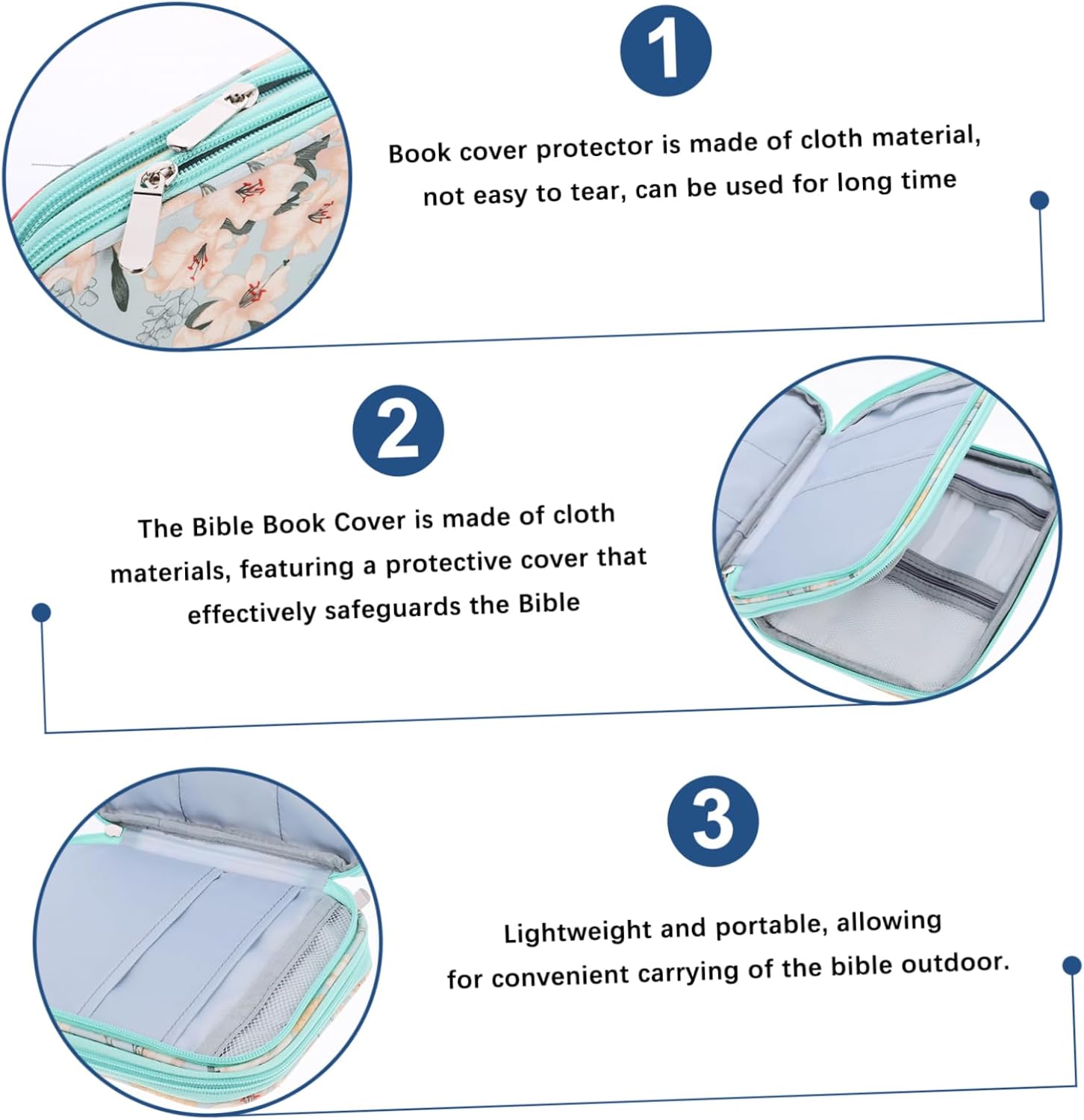 1

Book cover protector is made of cloth material, not easy to tear, can be used for long time

2

The Bible Book Cover is made of cloth materials, featuring a protective cover that effectively safeguards the Bible

3

Lightweight and portable, allowing for convenient carrying of the bible outdoor.