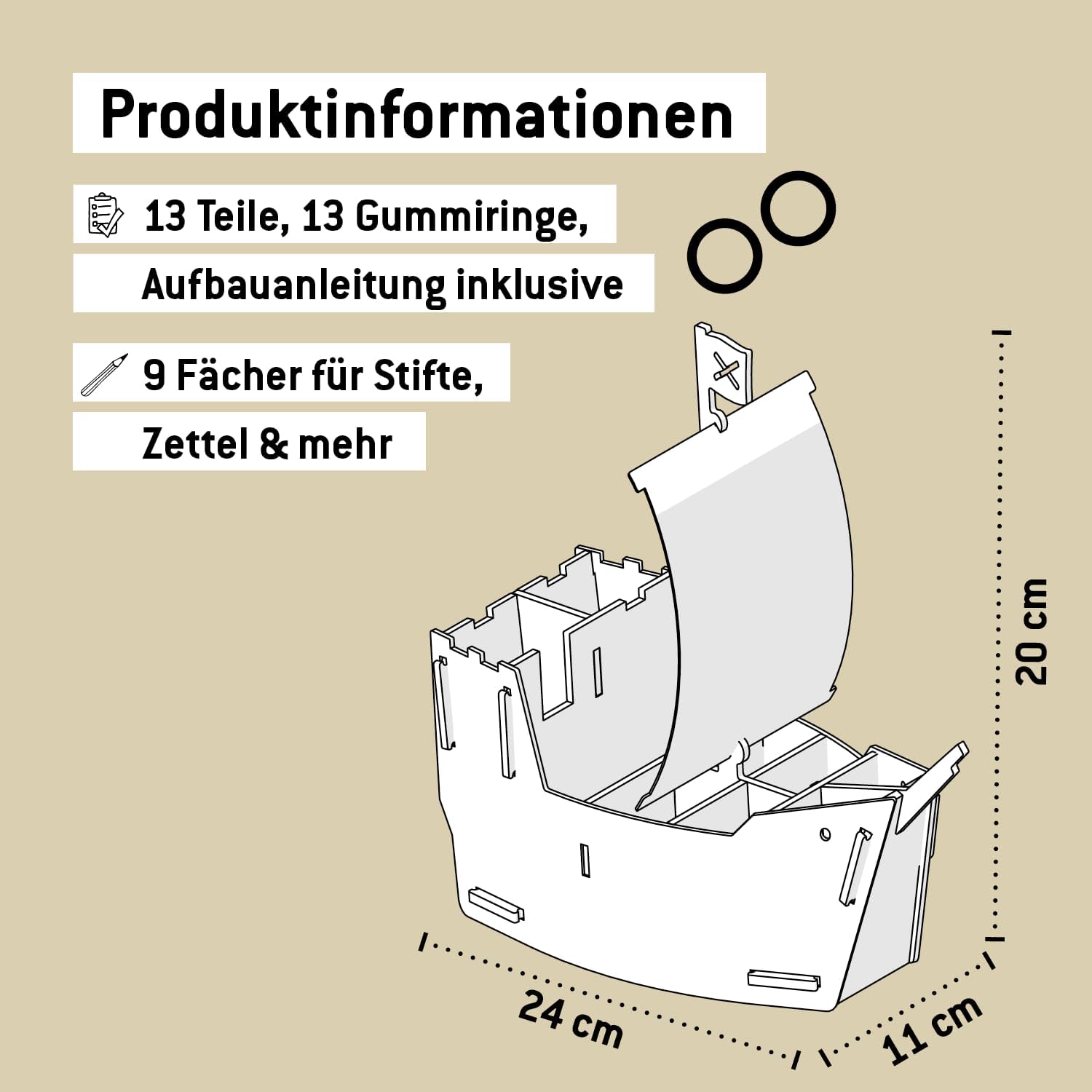 Produktinformationen

13 Teile, 13 Gummiringe, Aufbauanleitung inklusive

9 Fächer für Stifte, Zettel & mehr

20 cm

24 cm

11 cm