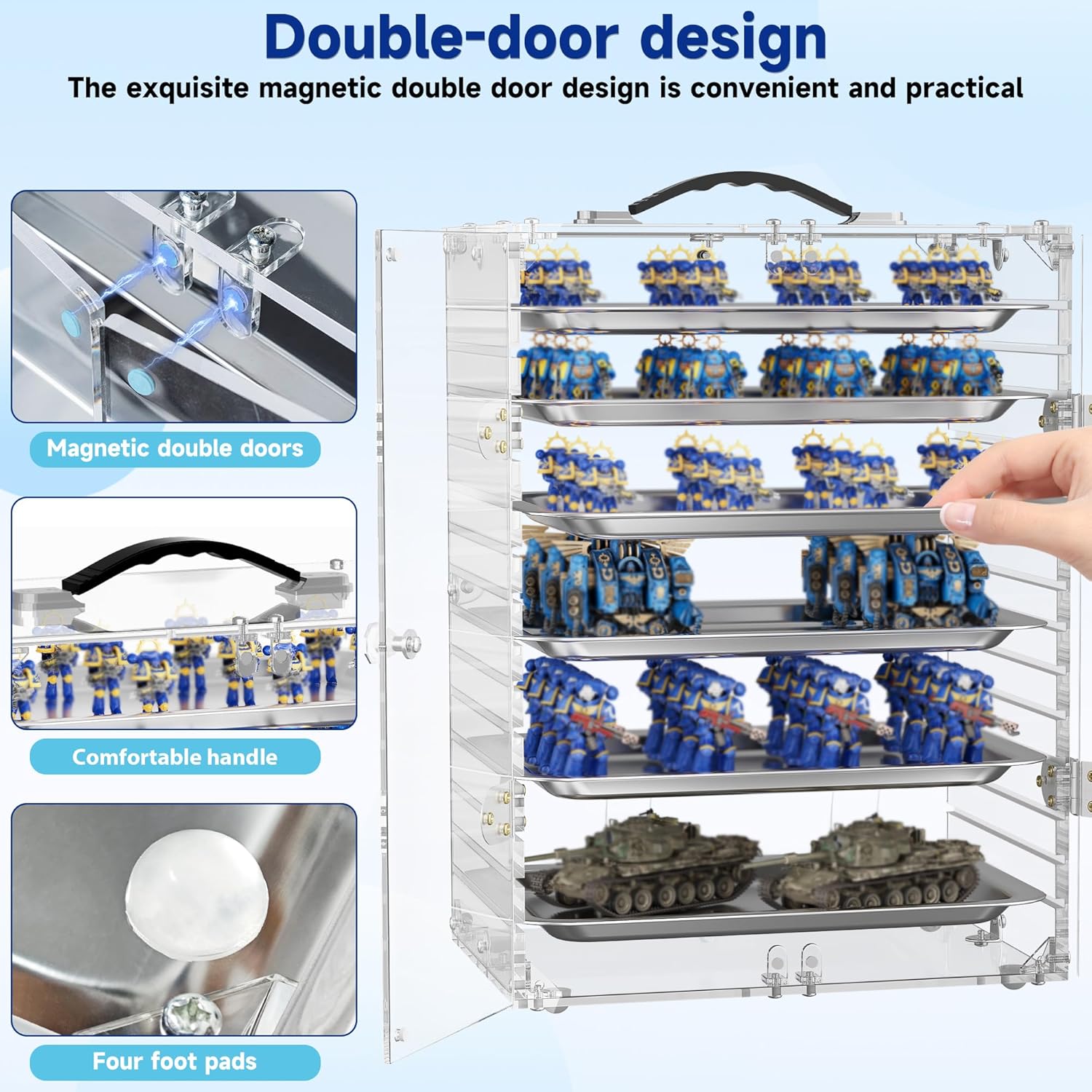 Double-door design

The exquisite magnetic double door design is convenient and practical

Magnetic double doors

Comfortable handle

Four foot pads