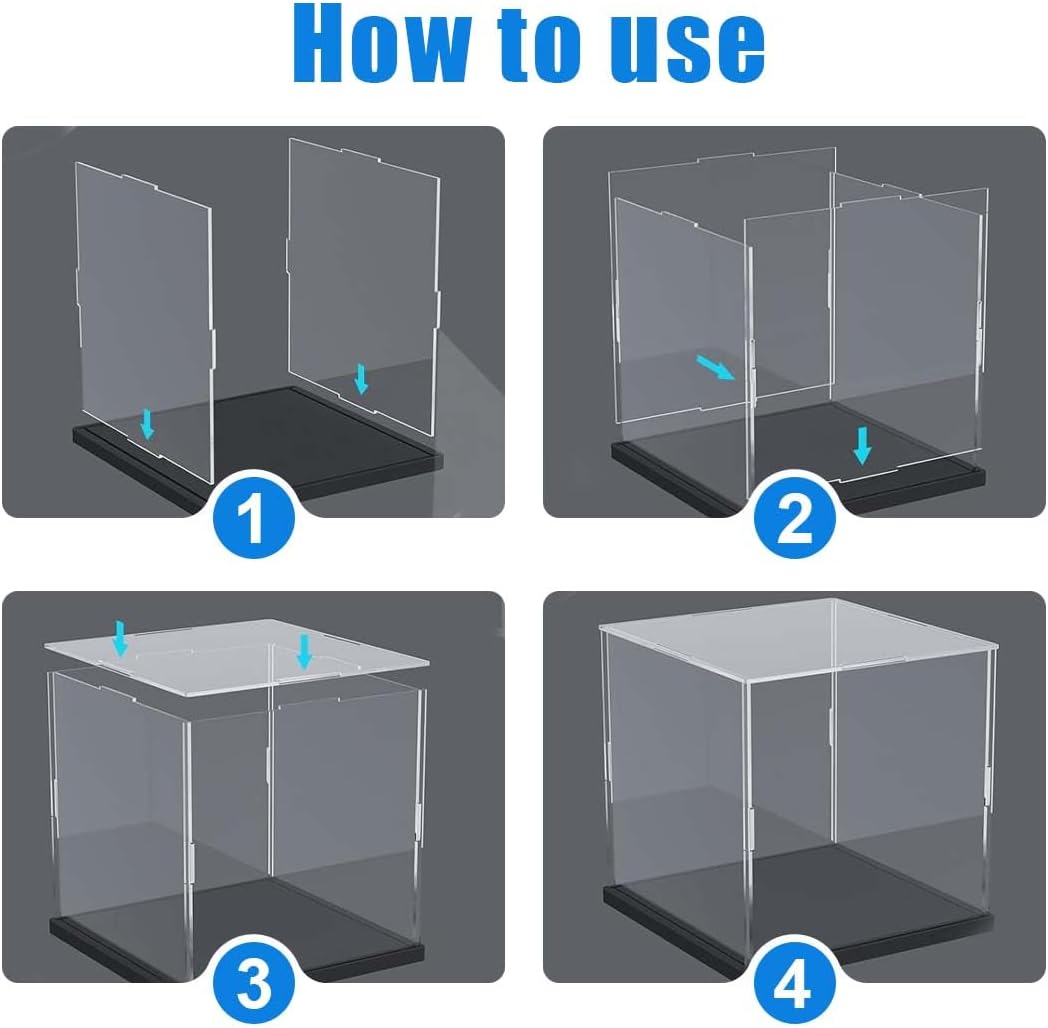 How to use

1

2

3

4