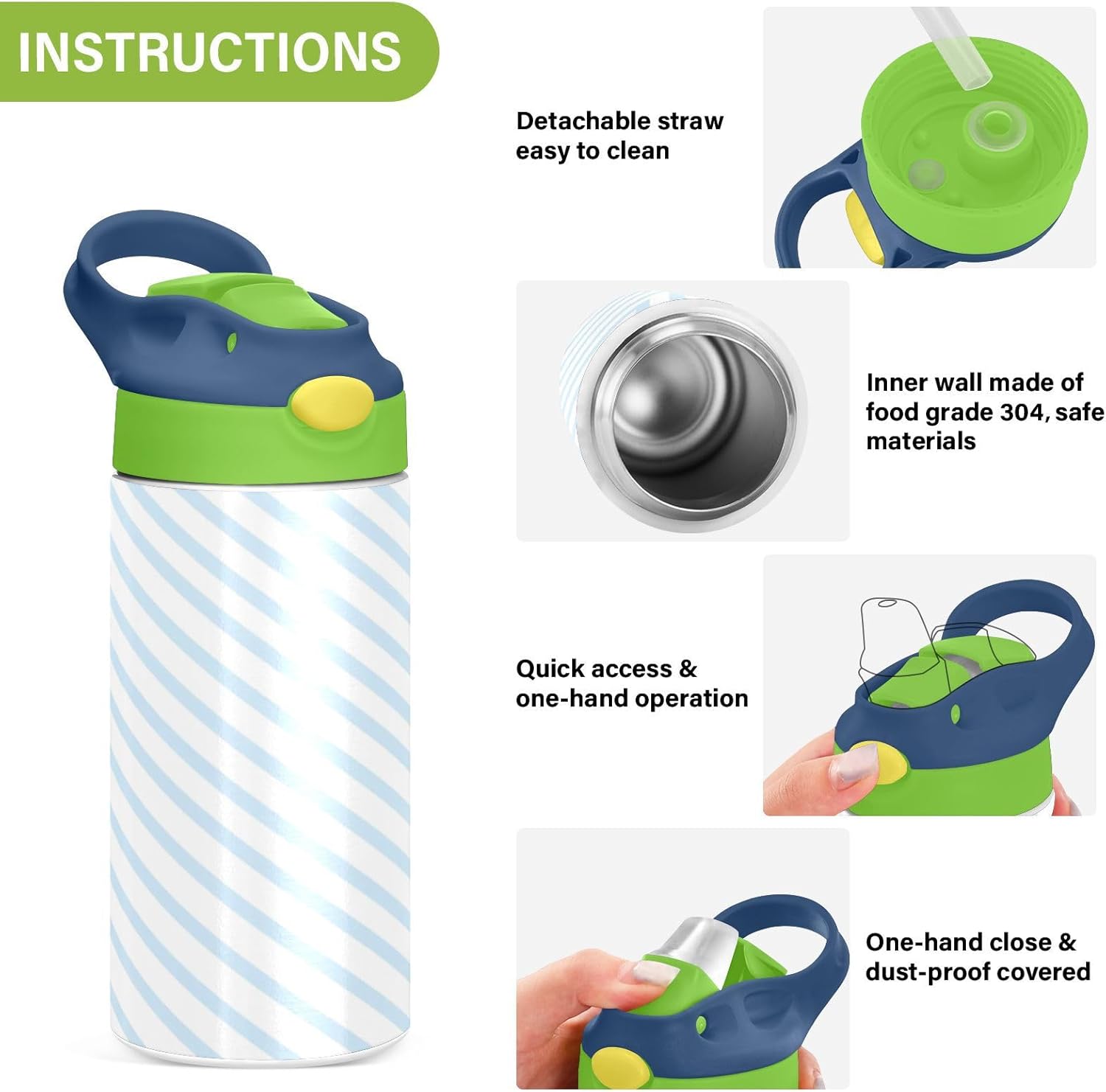 INSTRUCTIONS

Detachable straw easy to clean

Inner wall made of food grade 304, safe materials

Quick access & one-hand operation

One-hand close & dust-proof covered