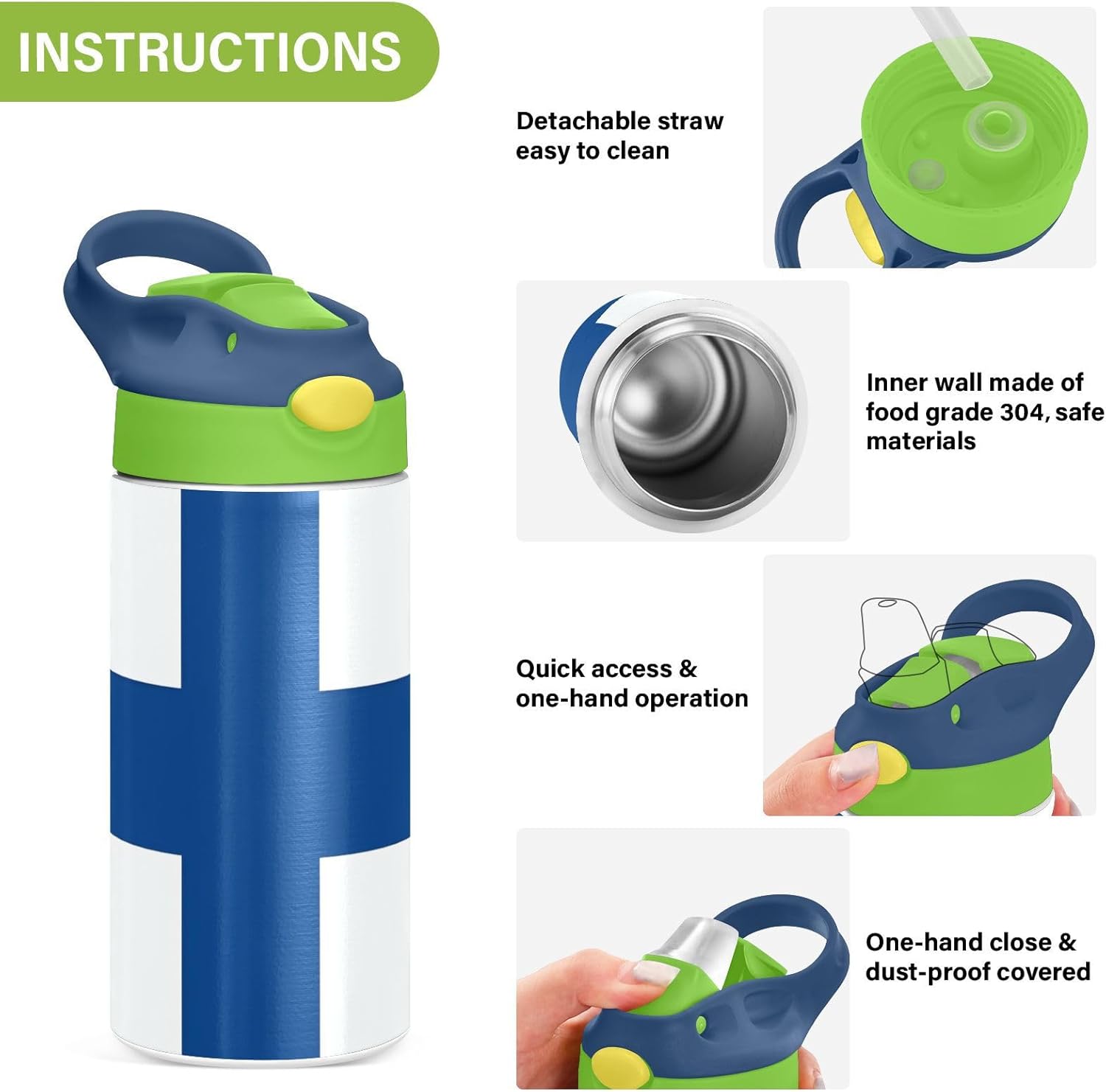 INSTRUCTIONS

Detachable straw easy to clean

Inner wall made of food grade 304, safe materials

Quick access & one-hand operation

One-hand close & dust-proof covered