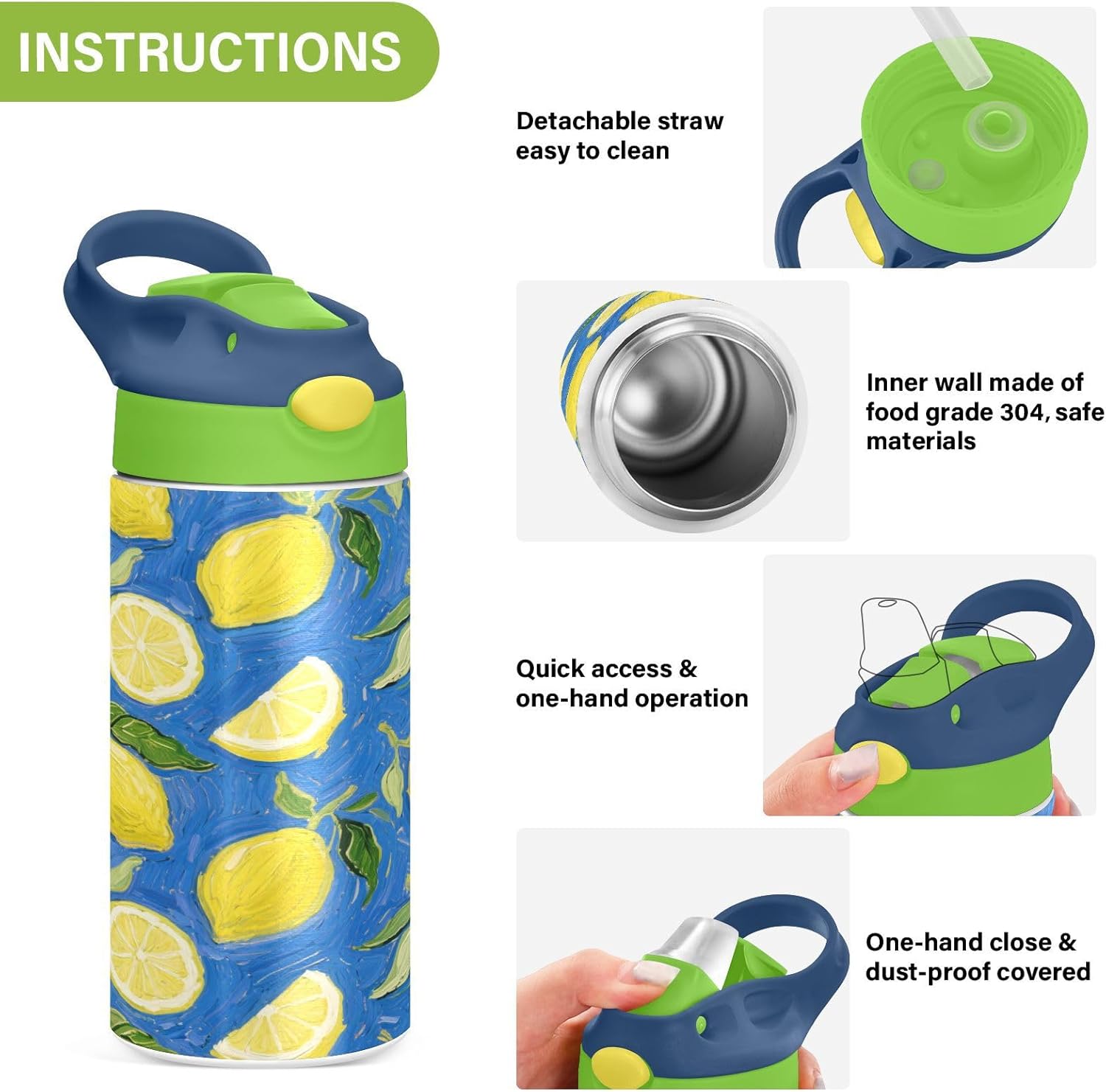 INSTRUCTIONS

Detachable straw easy to clean

Inner wall made of food grade 304, safe materials

Quick access & one-hand operation

One-hand close & dust-proof covered