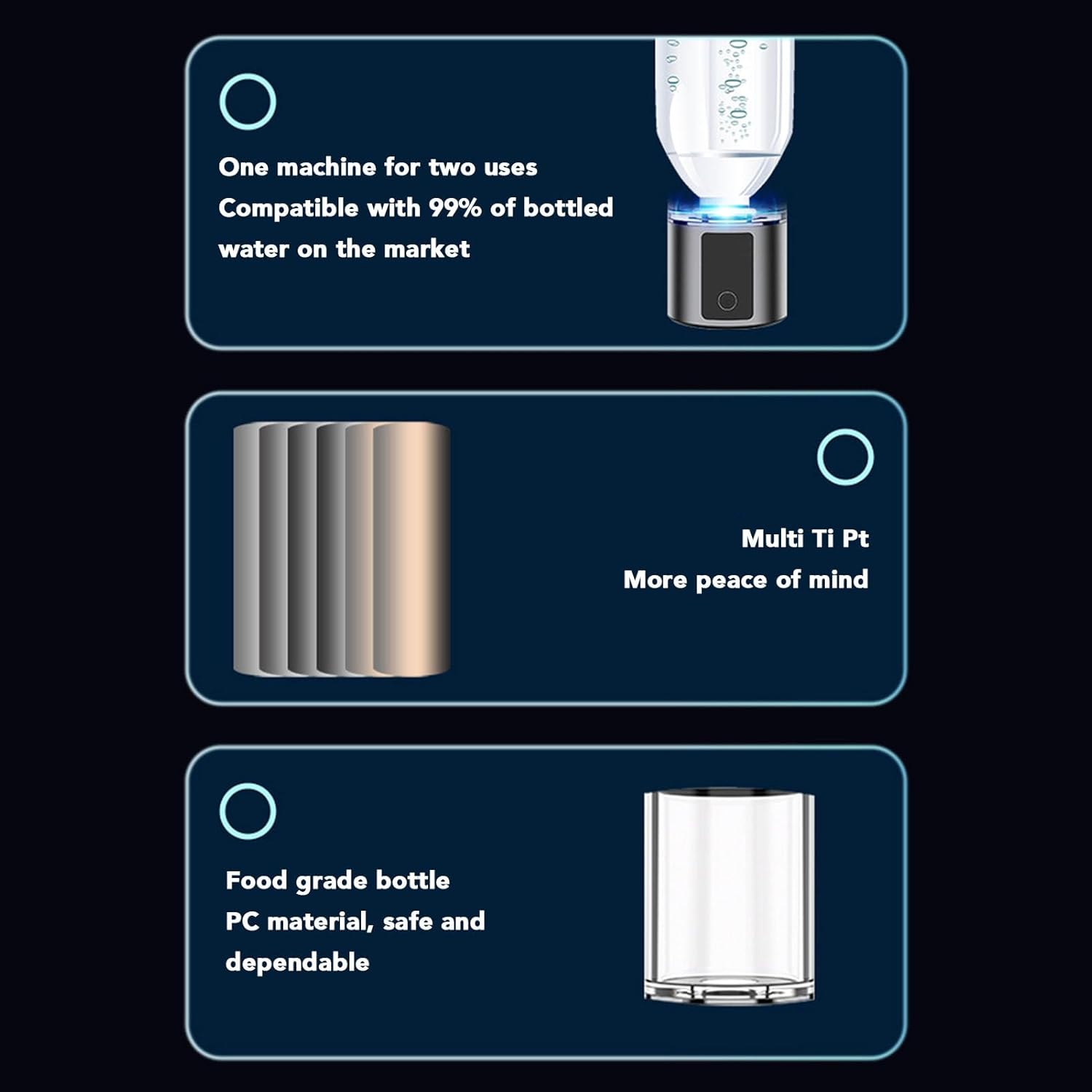 One machine for two uses
Compatible with 99% of bottled water on the market

Multi Ti Pt
More peace of mind

Food grade bottle
PC material, safe and dependable