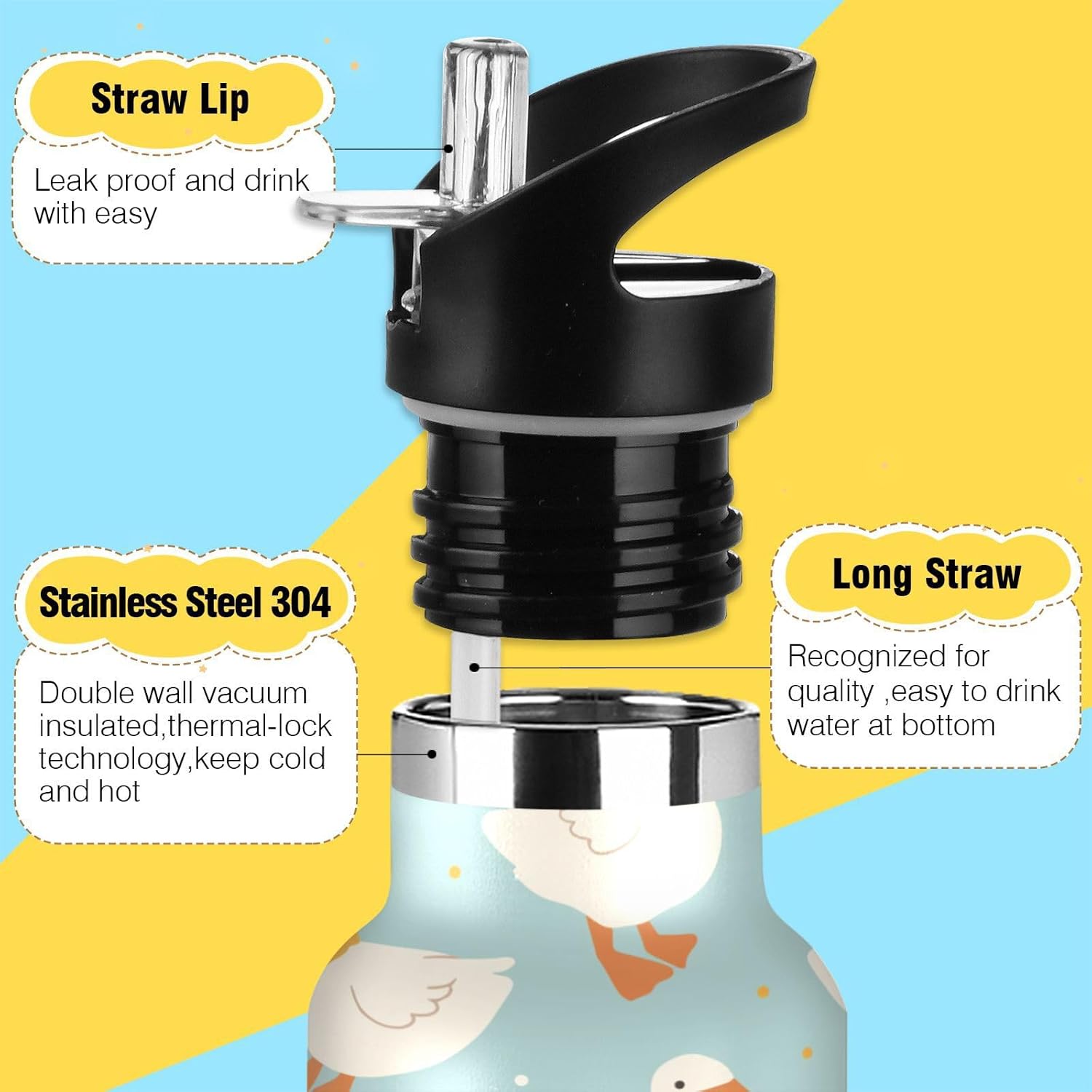 Straw Lip

Leak proof and drink with easy

Stainless Steel 304

Double wall vacuum insulated,thermal-lock technology,keep cold and hot

Long Straw

Recognized for quality ,easy to drink water at bottom