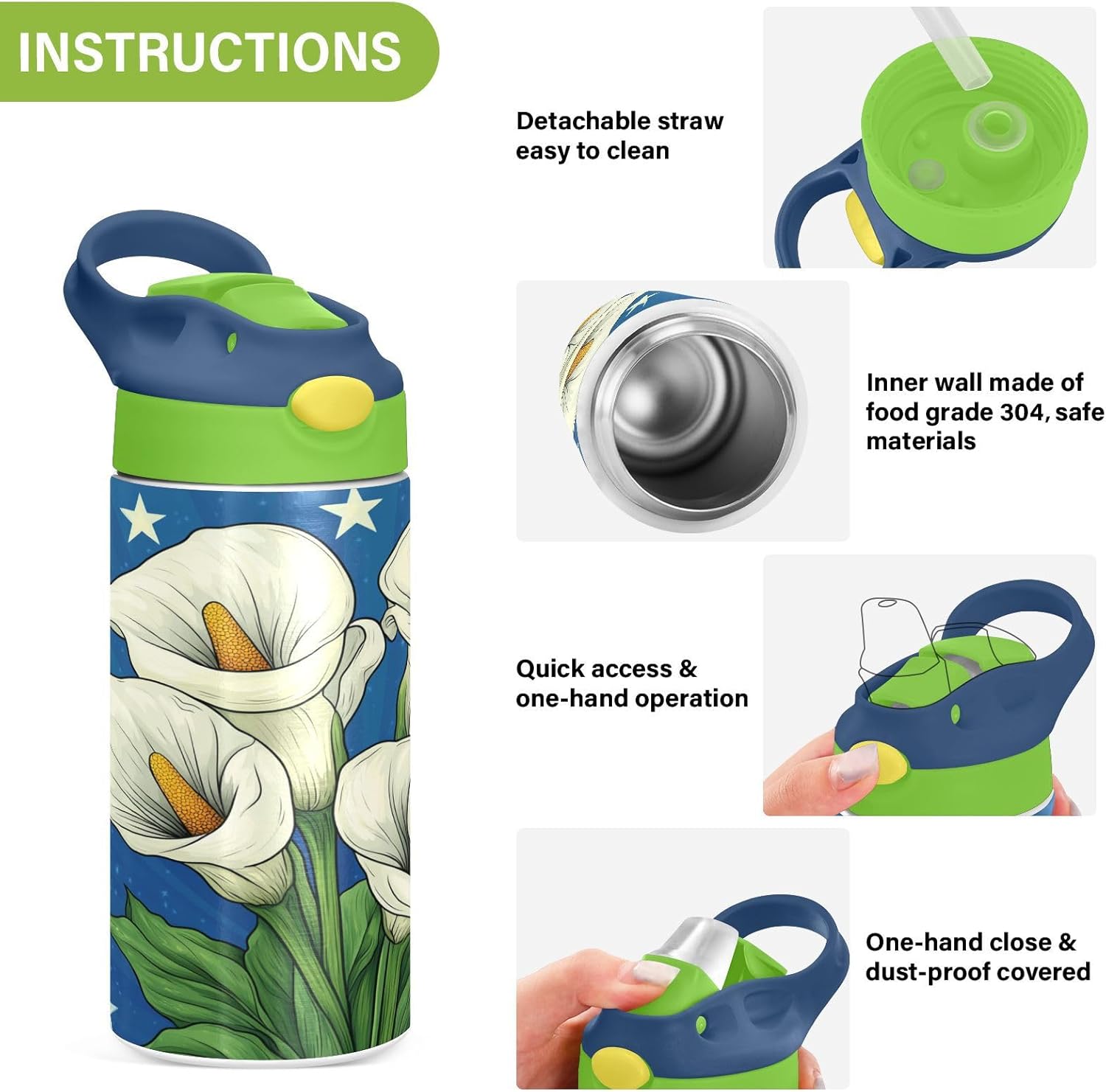 INSTRUCTIONS

Detachable straw easy to clean

Inner wall made of food grade 304, safe materials

Quick access & one-hand operation

One-hand close & dust-proof covered