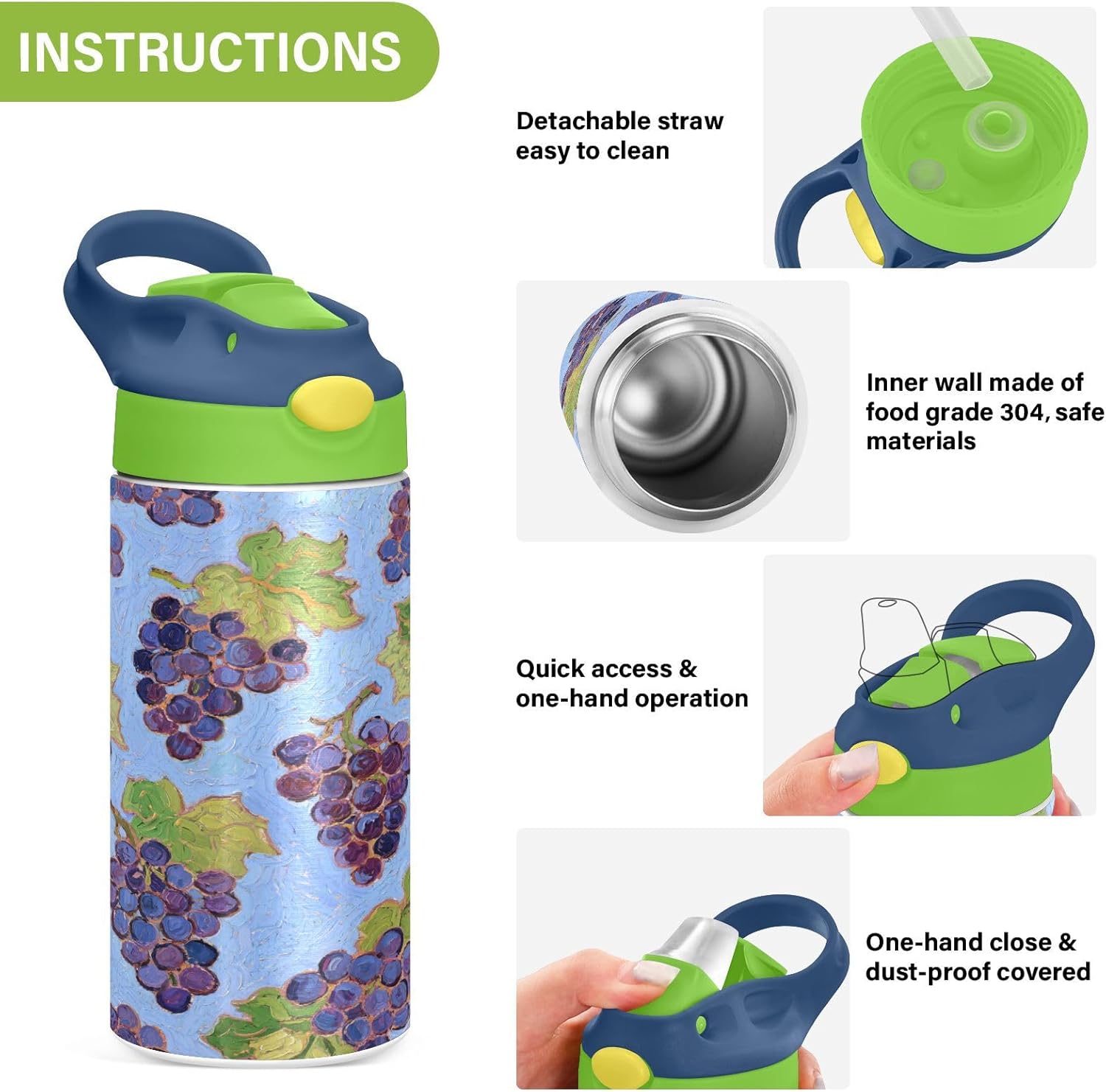 INSTRUCTIONS

Detachable straw easy to clean

Inner wall made of food grade 304, safe materials

Quick access & one-hand operation

One-hand close & dust-proof covered