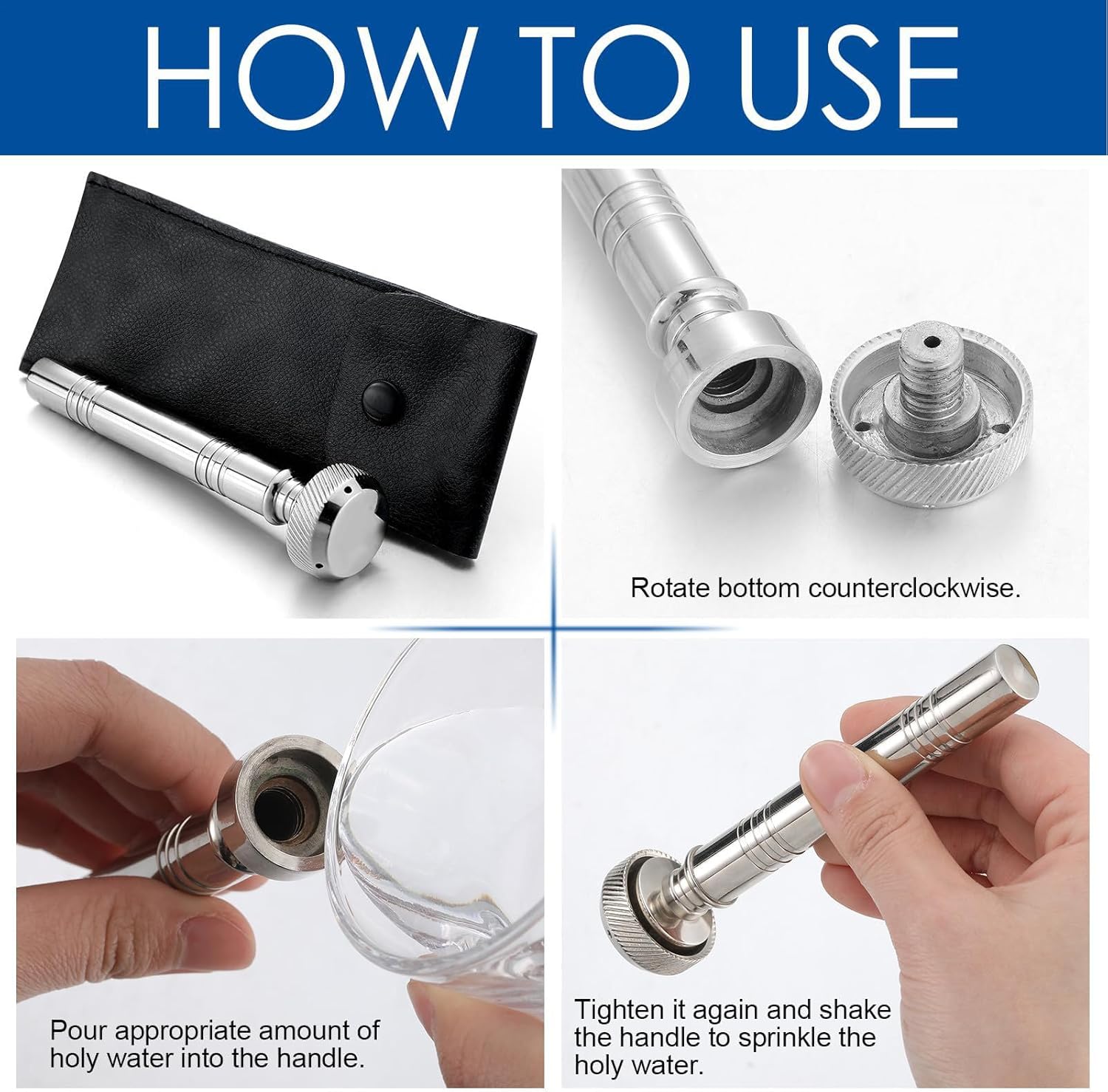 HOW TO USE

Rotate bottom counterclockwise.

Pour appropriate amount of holy water into the handle.

Tighten it again and shake the handle to sprinkle the holy water.