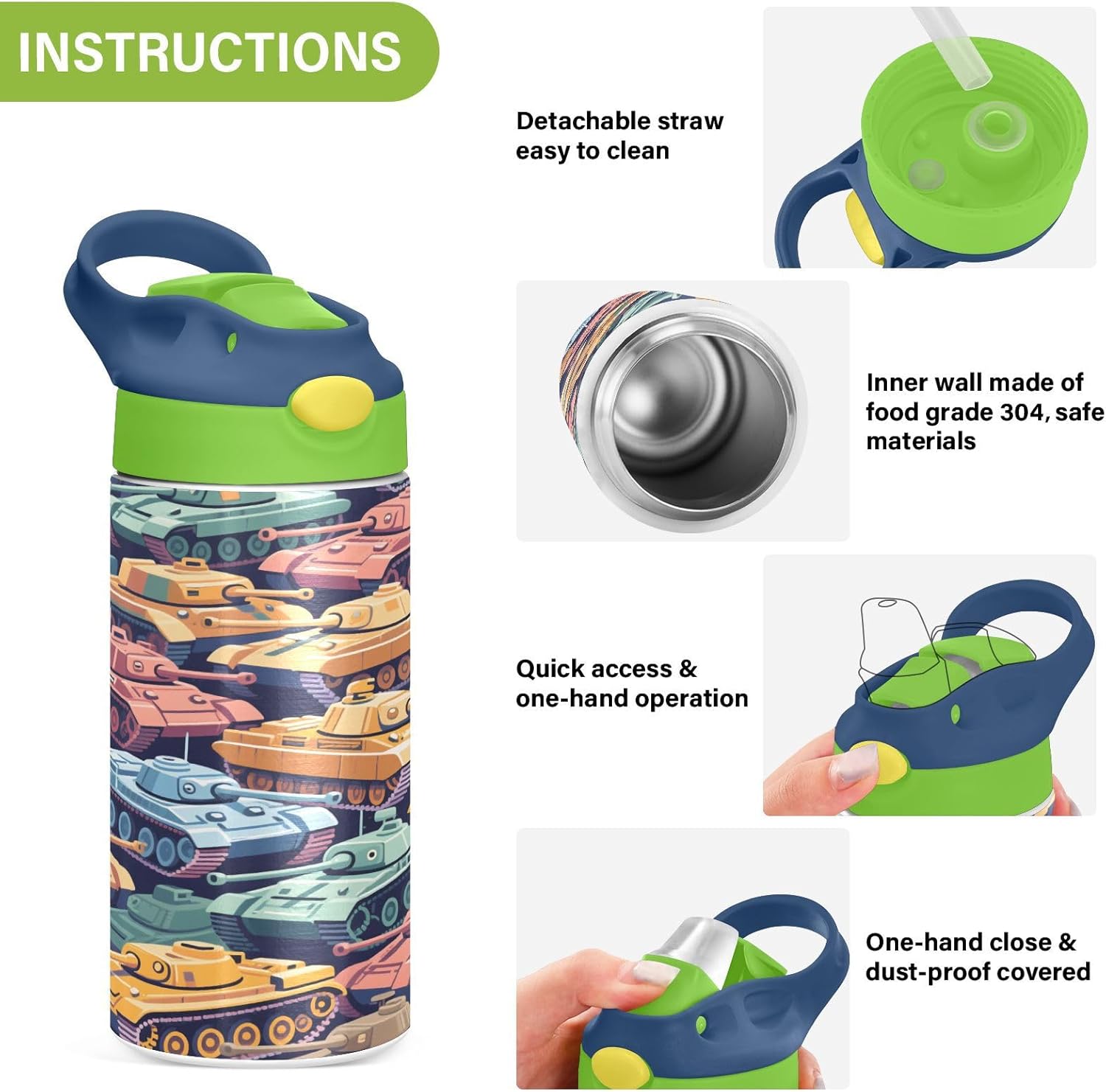 INSTRUCTIONS

Detachable straw easy to clean

Inner wall made of food grade 304, safe materials

Quick access & one-hand operation

One-hand close & dust-proof covered