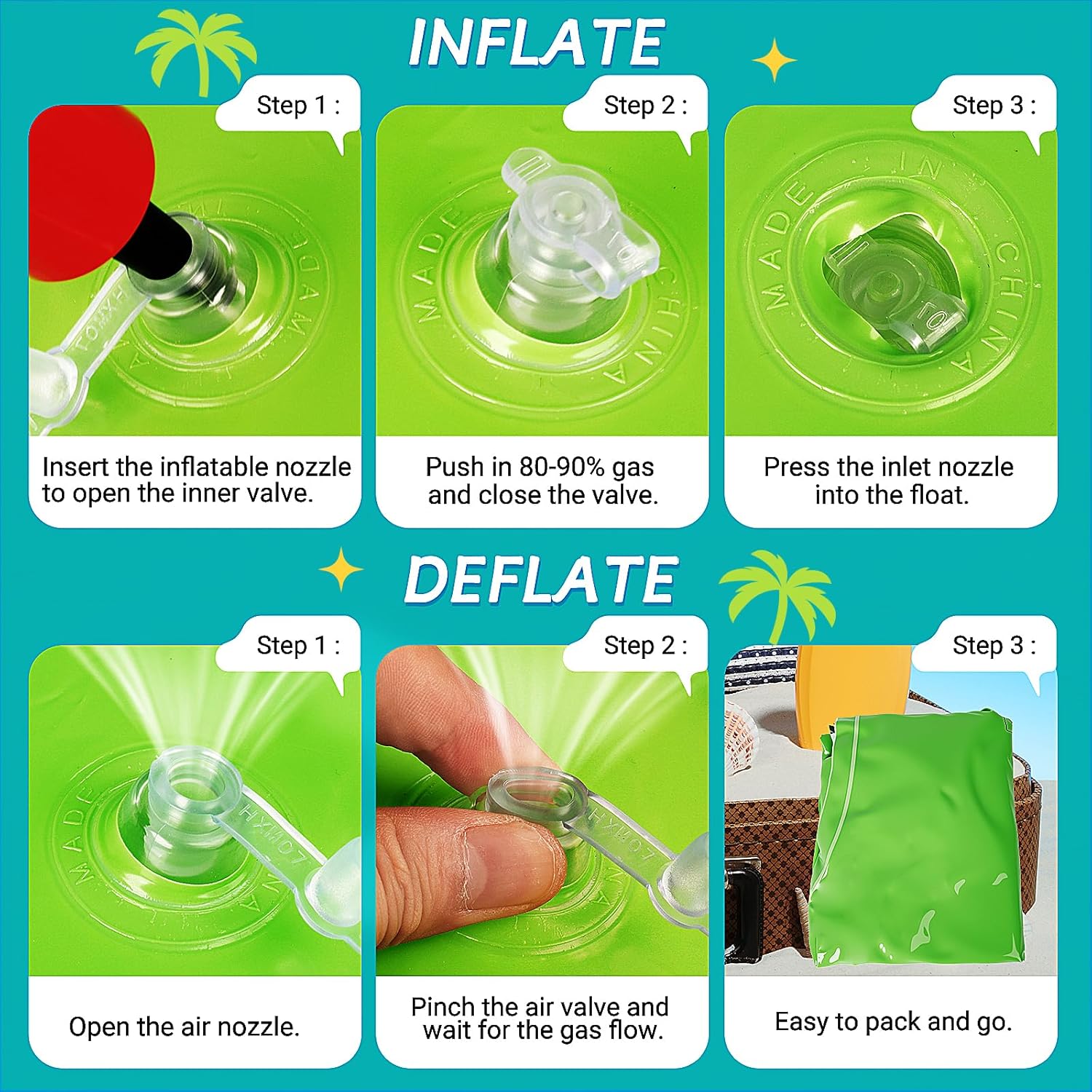 INFLATE

Step 1 :

Insert the inflatable nozzle to open the inner valve.

Step 2 :

MADE IN CHINA

Push in 80-90% gas and close the valve.

Step 3 :

MADE IN CHINA

Press the inlet nozzle into the float.

DEFLATE

Step 1 :

Open the air nozzle.

Step 2 :

Pinch the air valve and wait for the gas flow.

Step 3 :

Easy to pack and go.