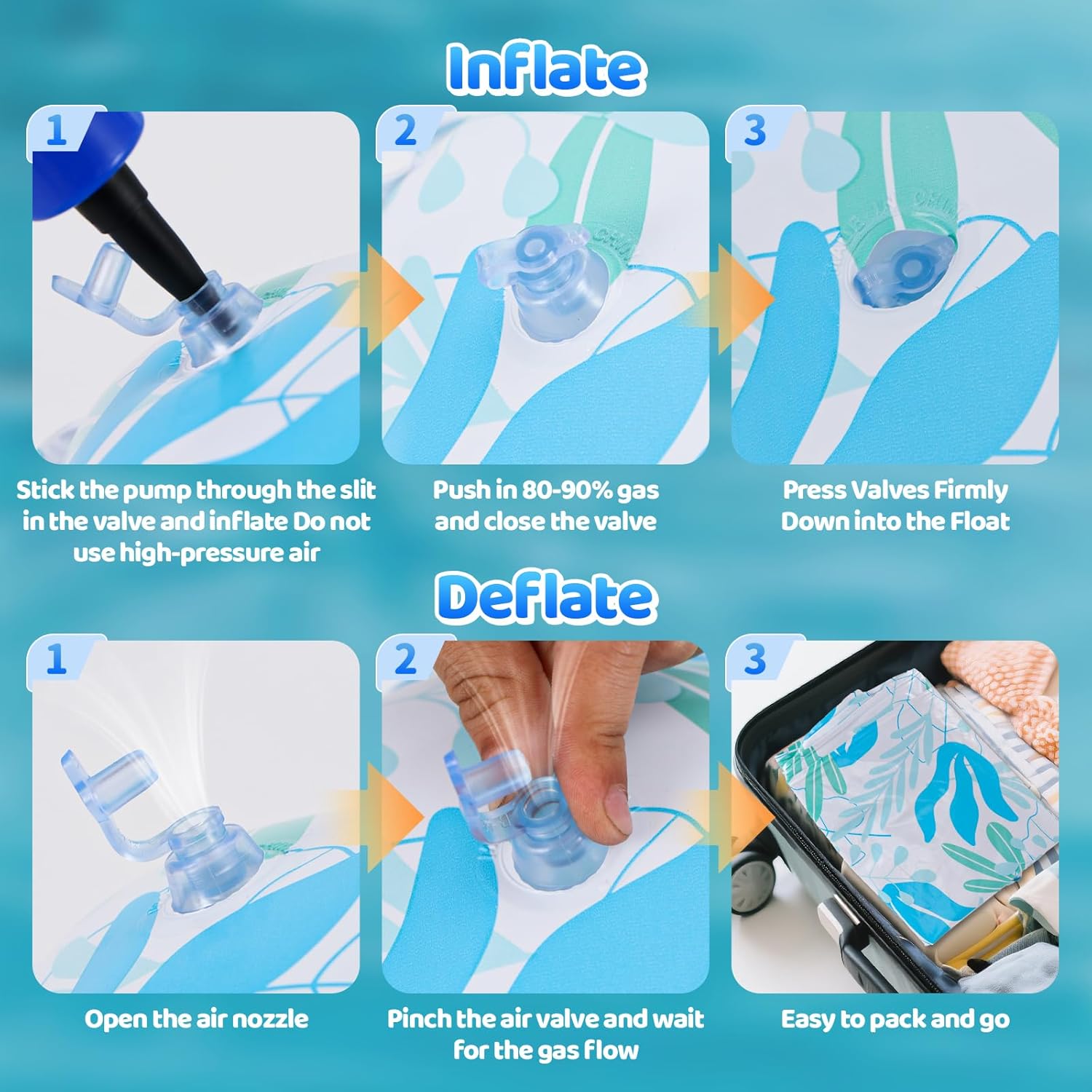 Inflate

1

Stick the pump through the slit in the valve and inflate Do not use high-pressure air

2

Push in 80-90% gas and close the valve

3

Press Valves Firmly Down into the Float

Deflate

1

Open the air nozzle

2

Pinch the air valve and wait for the gas flow

3

Easy to pack and go