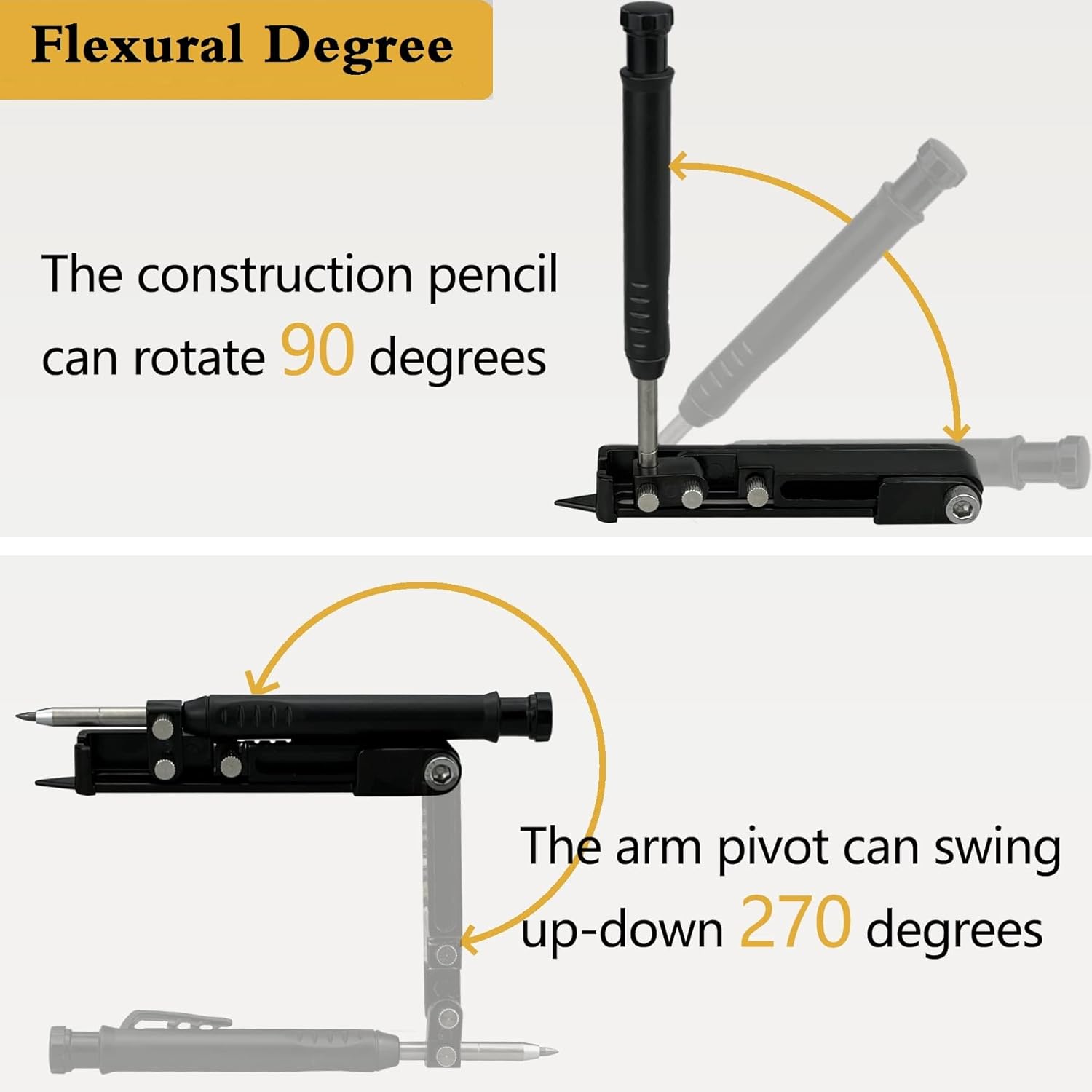 Flexural Degree

The construction pencil can rotate 90 degrees

The arm pivot can swing up-down 270 degrees