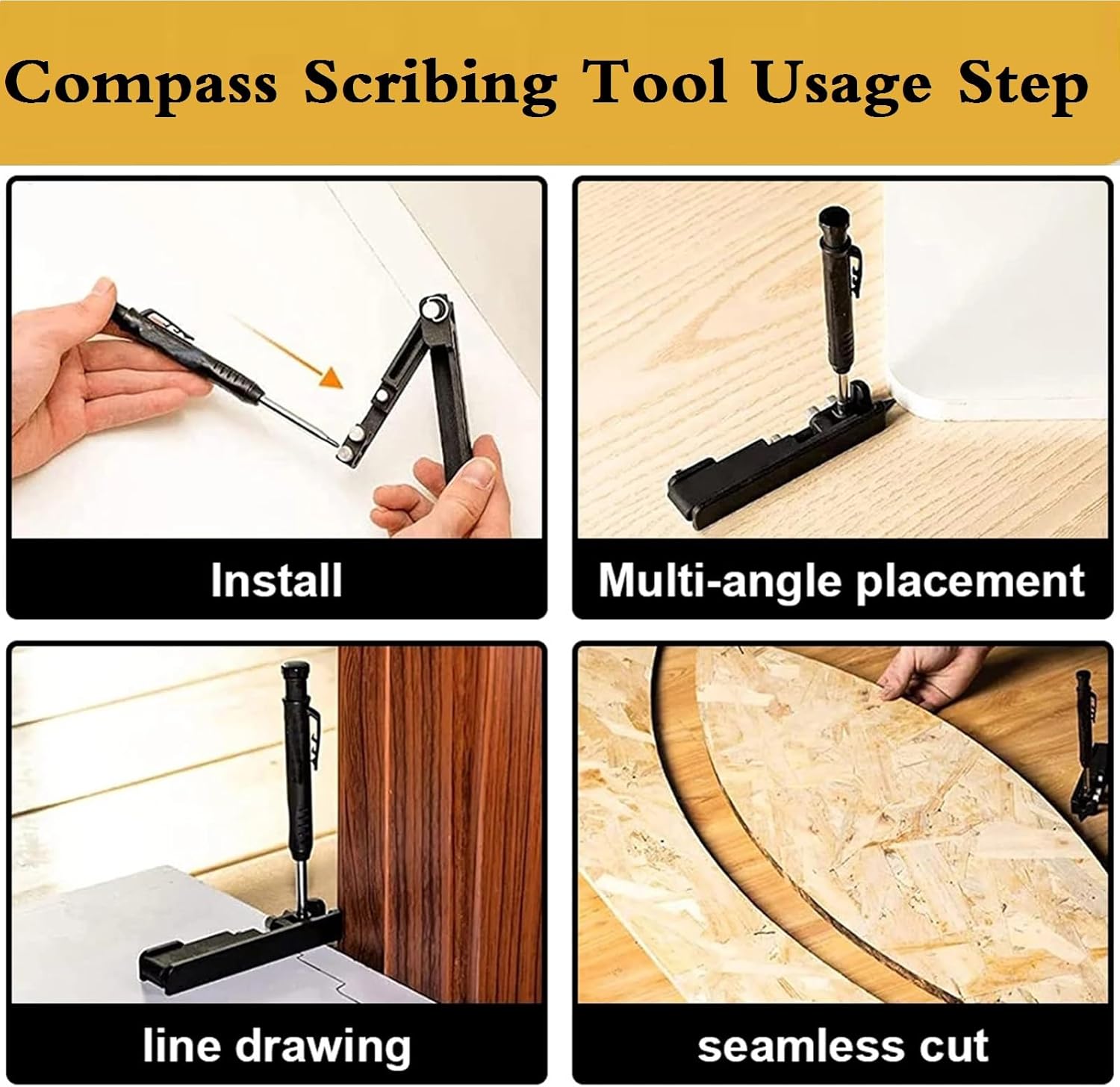 Compass Scribing Tool Usage Step

Install

Multi-angle placement

line drawing

seamless cut