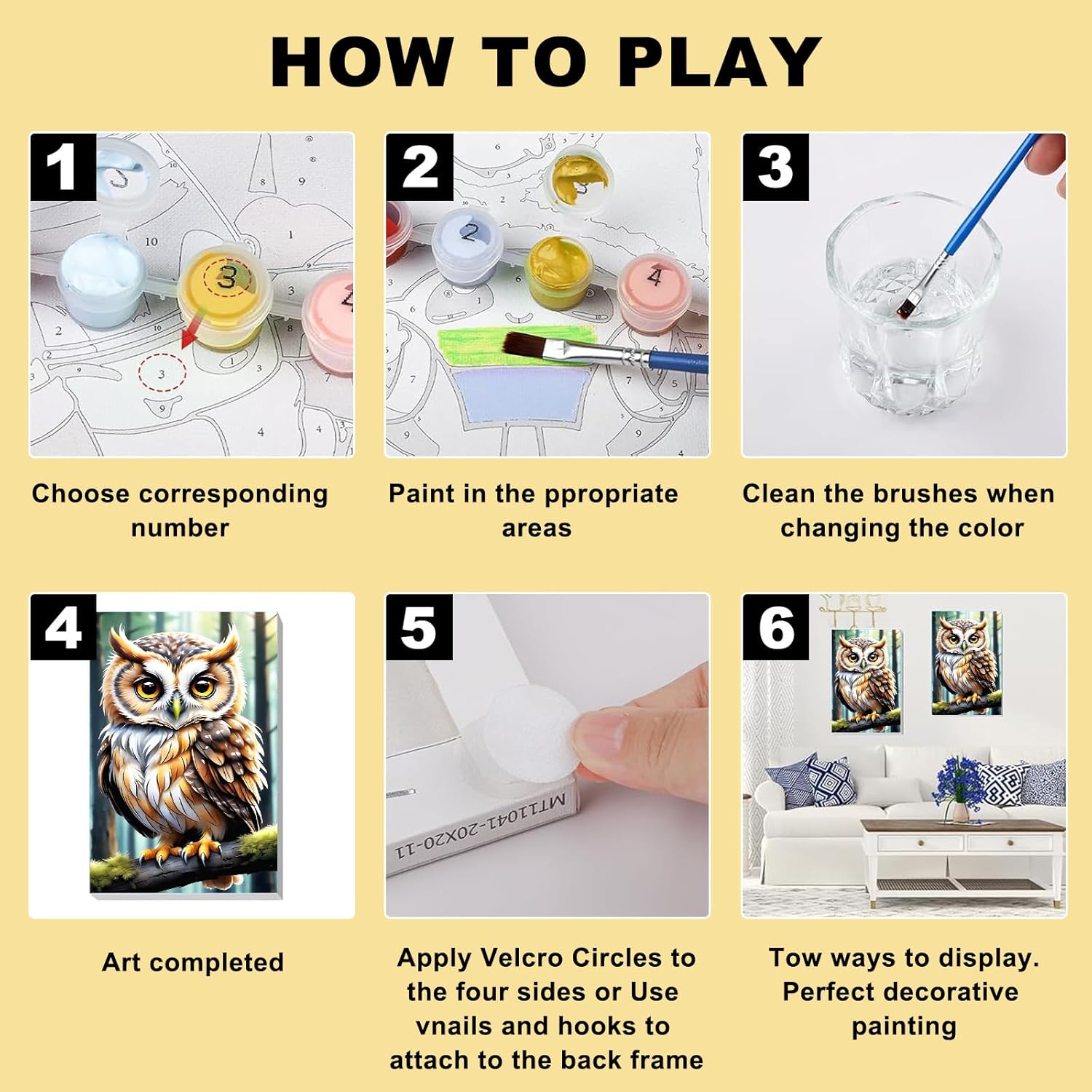 HOW TO PLAY

1

Choose corresponding number

2

Paint in the ppropriate areas

3

Clean the brushes when changing the color

4

Art completed

5

MT11041-20X20-11

Apply Velcro Circles to the four sides or Use vnails and hooks to attach to the back frame

6

Tow ways to display. Perfect decorative painting