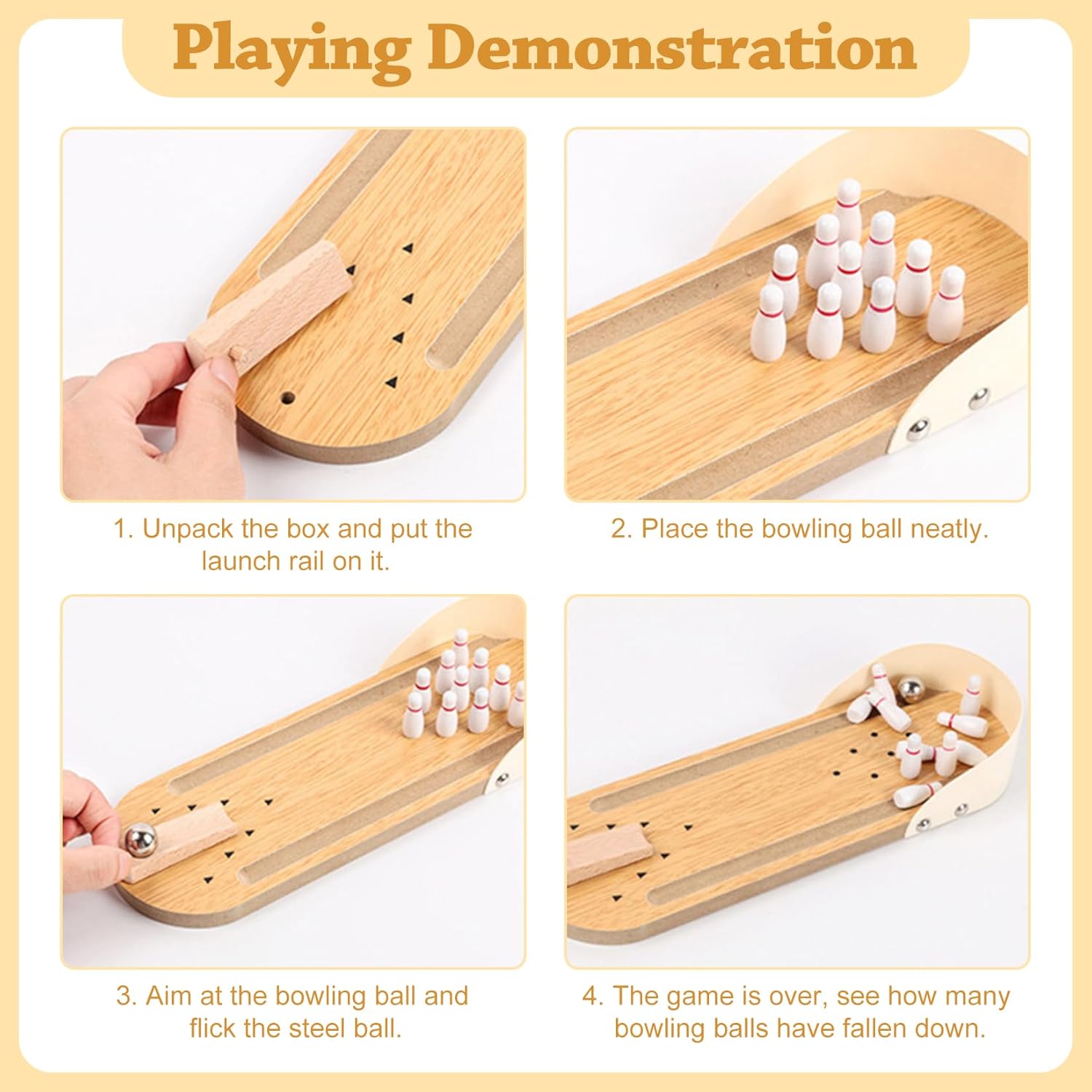 Playing Demonstration

1. Unpack the box and put the launch rail on it.

2. Place the bowling ball neatly.

3. Aim at the bowling ball and flick the steel ball.

4. The game is over, see how many bowling balls have fallen down.