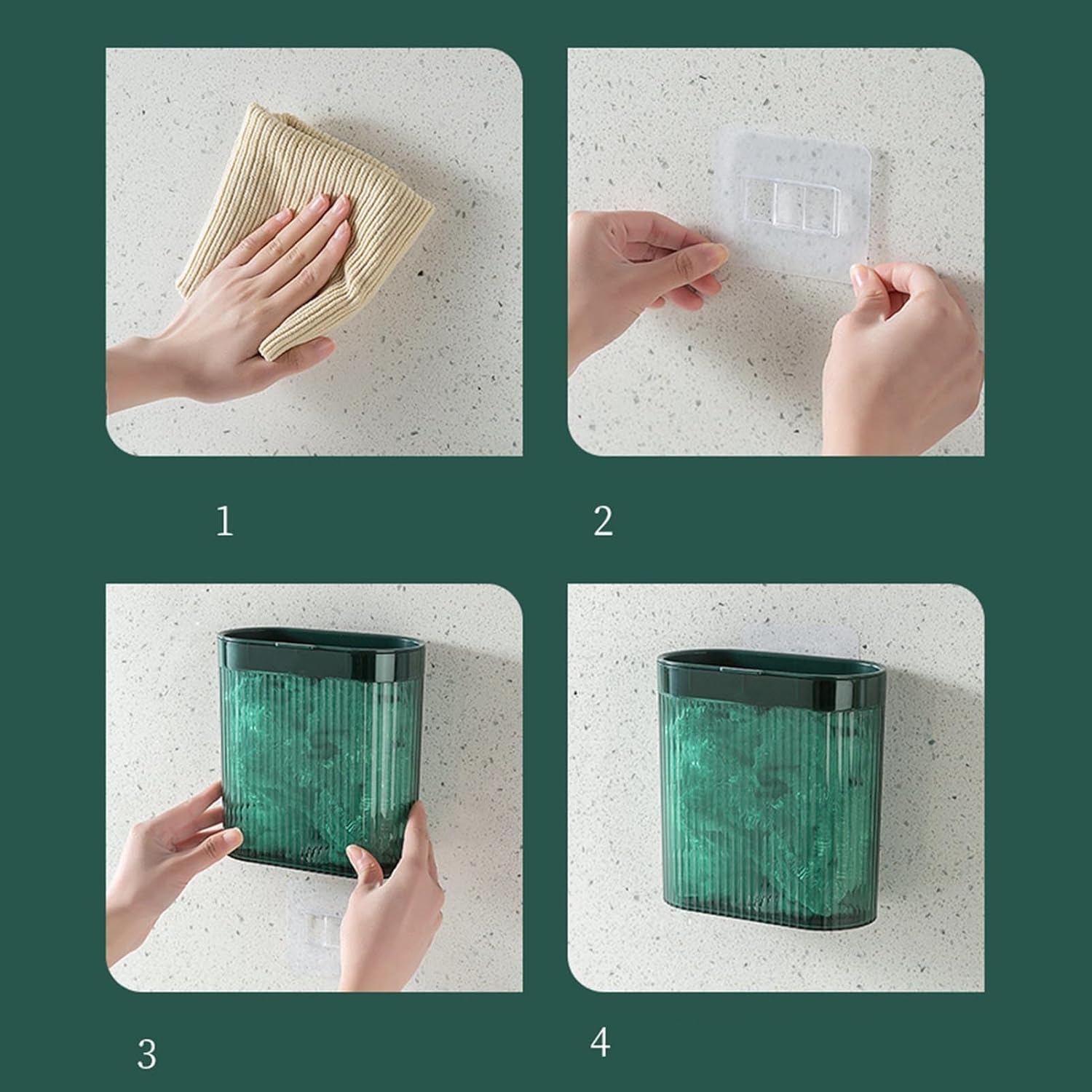 1

2

3

4