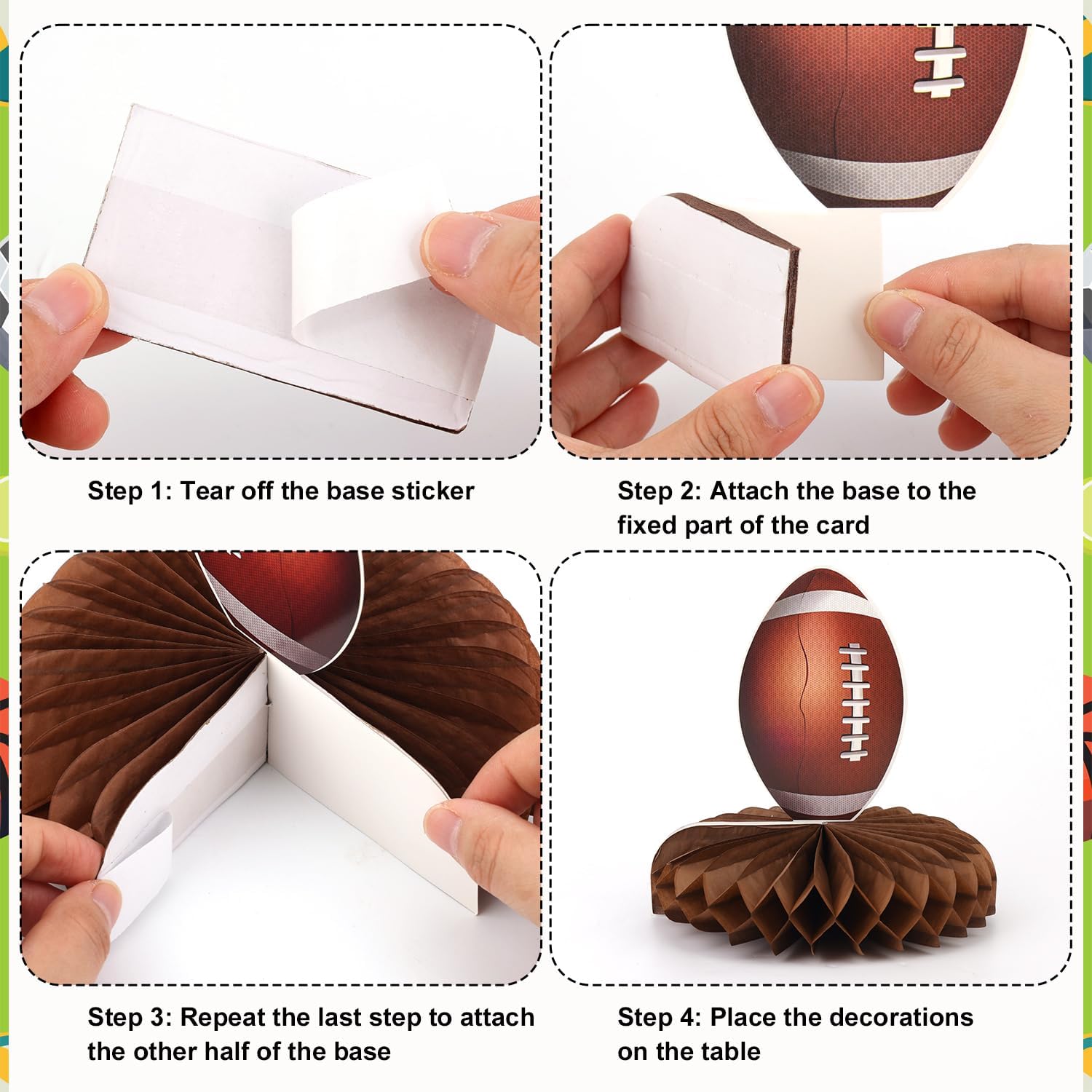 Step 1: Tear off the base sticker

Step 2: Attach the base to the fixed part of the card

Step 3: Repeat the last step to attach the other half of the base

Step 4: Place the decorations on the table