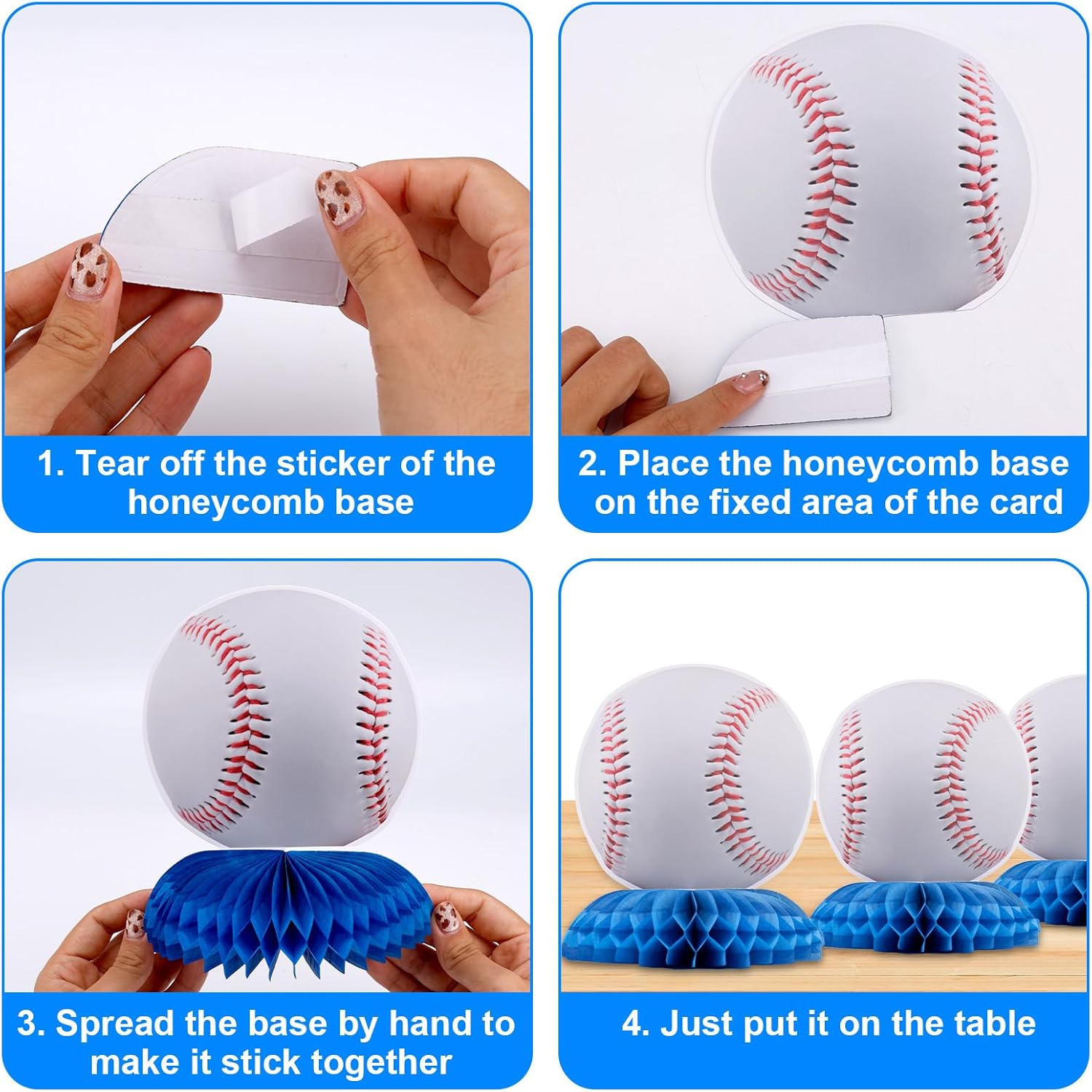 1. Tear off the sticker of the honeycomb base

2. Place the honeycomb base on the fixed area of the card

3. Spread the base by hand to make it stick together

4. Just put it on the table