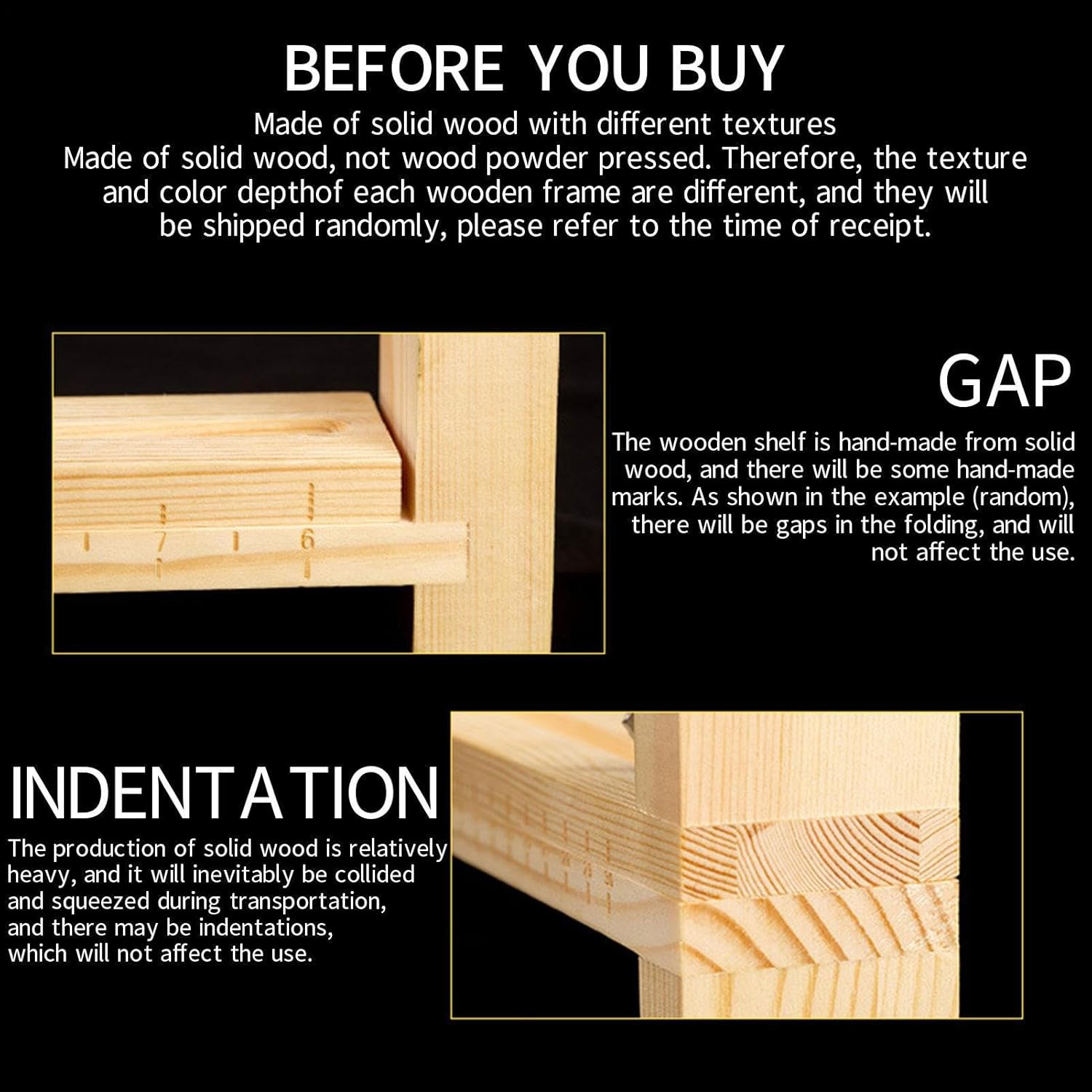 BEFORE YOU BUY

Made of solid wood with different textures
Made of solid wood, not wood powder pressed. Therefore, the texture and color depthof each wooden frame are different, and they will be shipped randomly, please refer to the time of receipt.

7 6

GAP

The wooden shelf is hand-made from solid wood, and there will be some hand-made marks. As shown in the example (random), there will be gaps in the folding, and will not affect the use.

INDENTATION

The production of solid wood is relatively heavy, and it will inevitably be collided and squeezed during transportation, and there may be indentations, which will not affect the use.