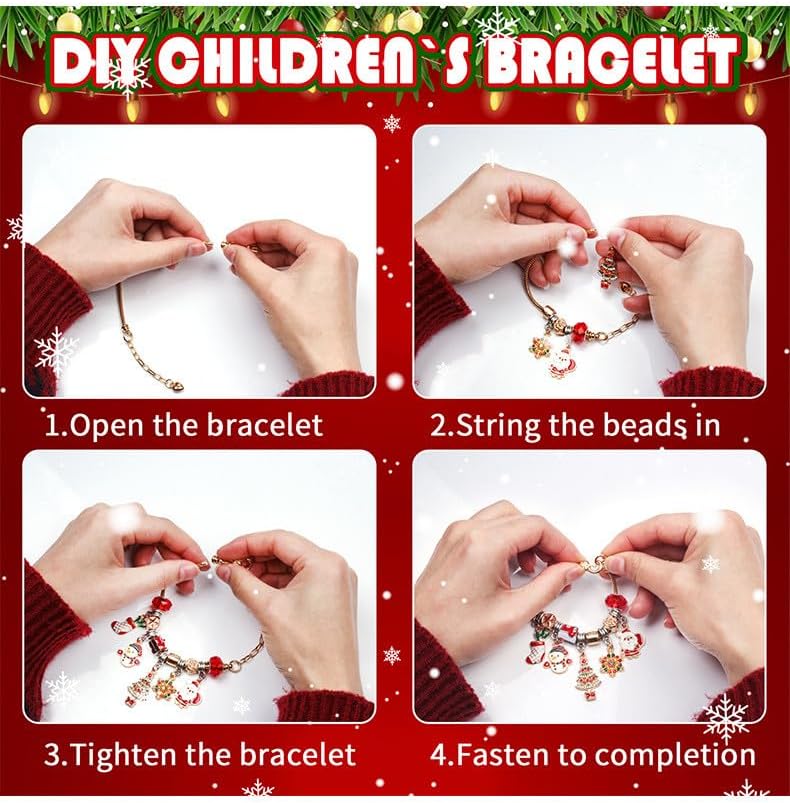 DIY CHILDREN`S BRACELET

1.Open the bracelet

2.String the beads in

3.Tighten the bracelet

4.Fasten to completion