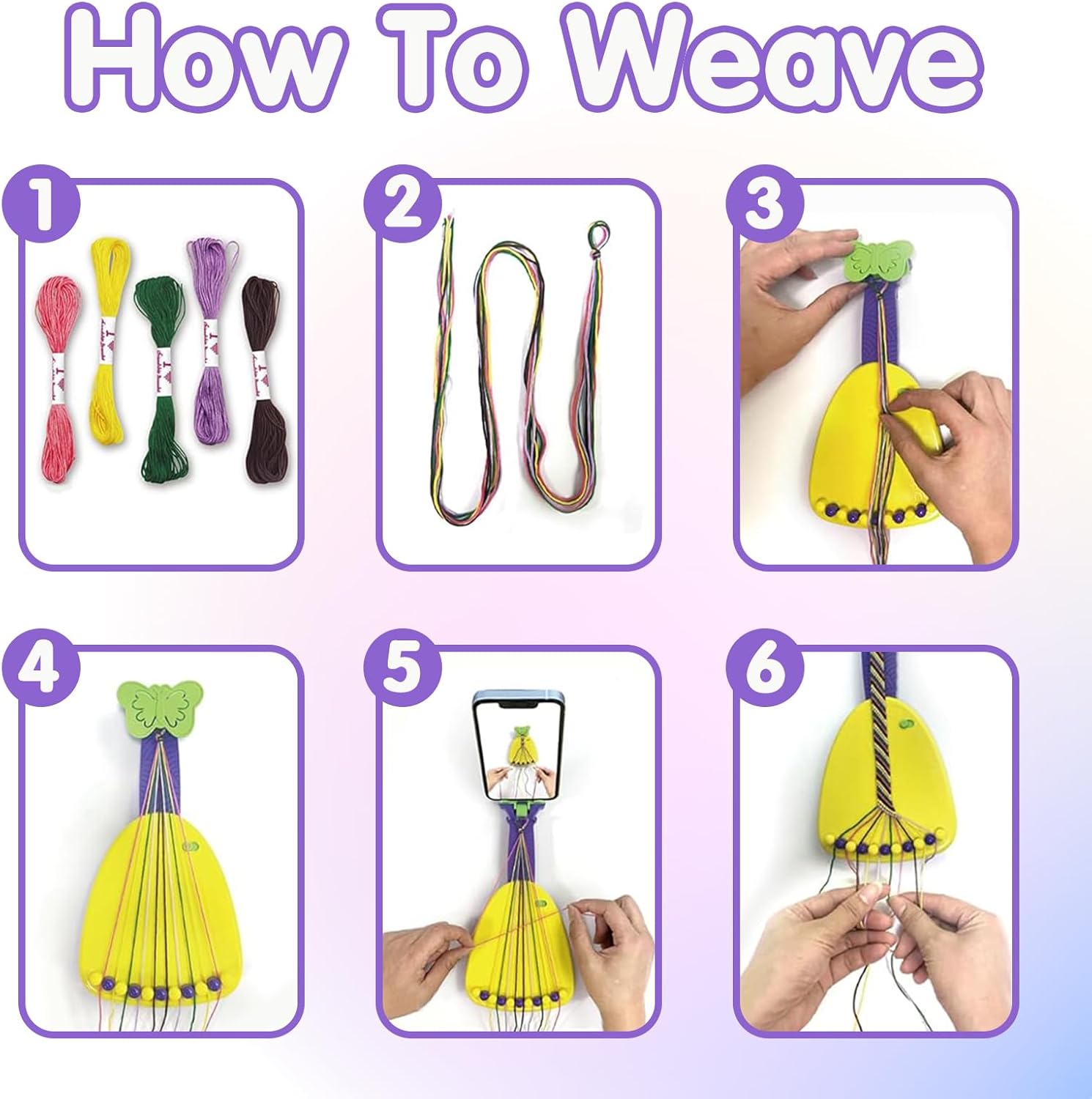 How To Weave

1

2

3

4

5

6