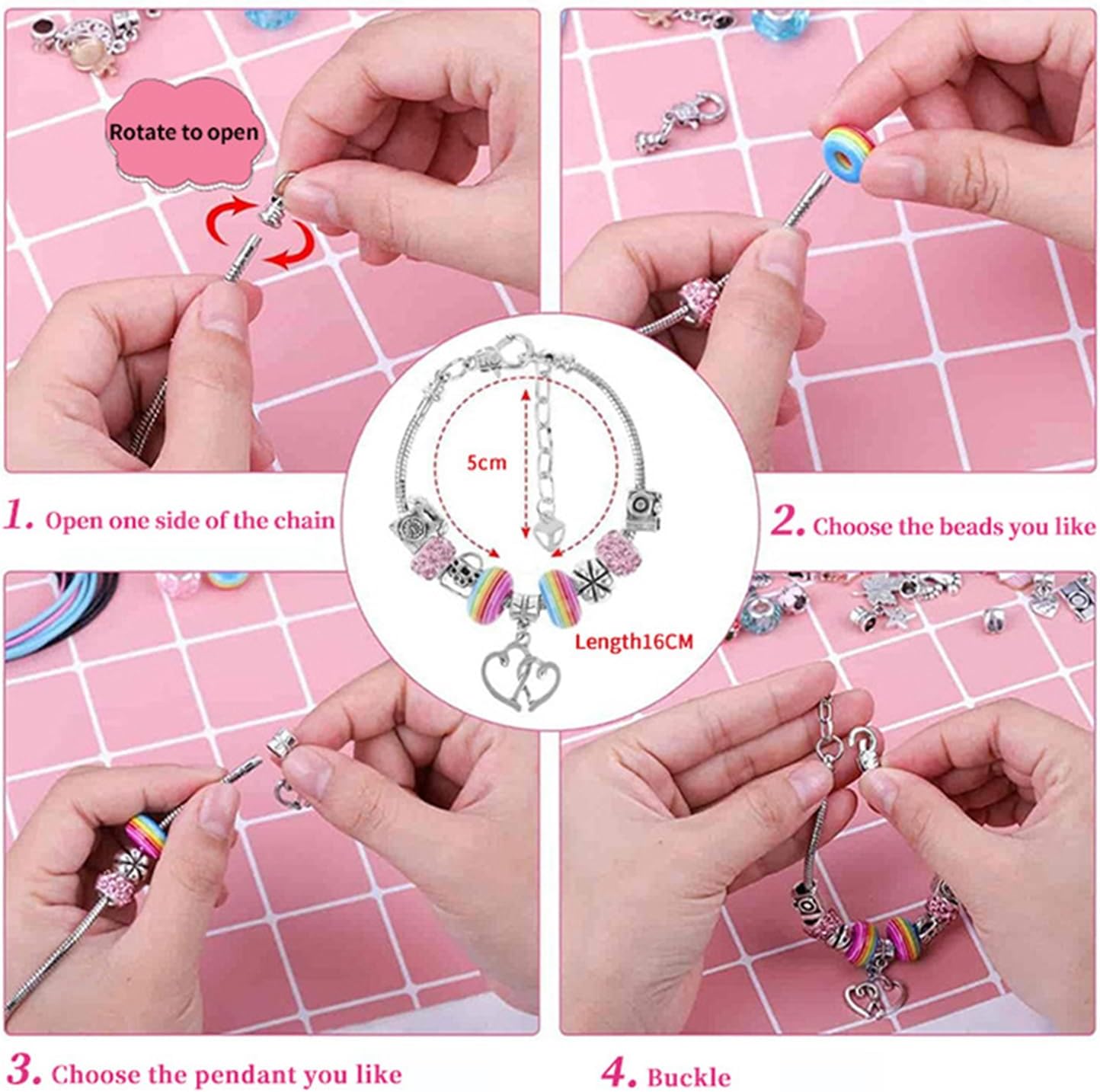 Rotate to open

1. Open one side of the chain

2. Choose the beads you like

5cm

Length16CM

3. Choose the pendant you like

4. Buckle