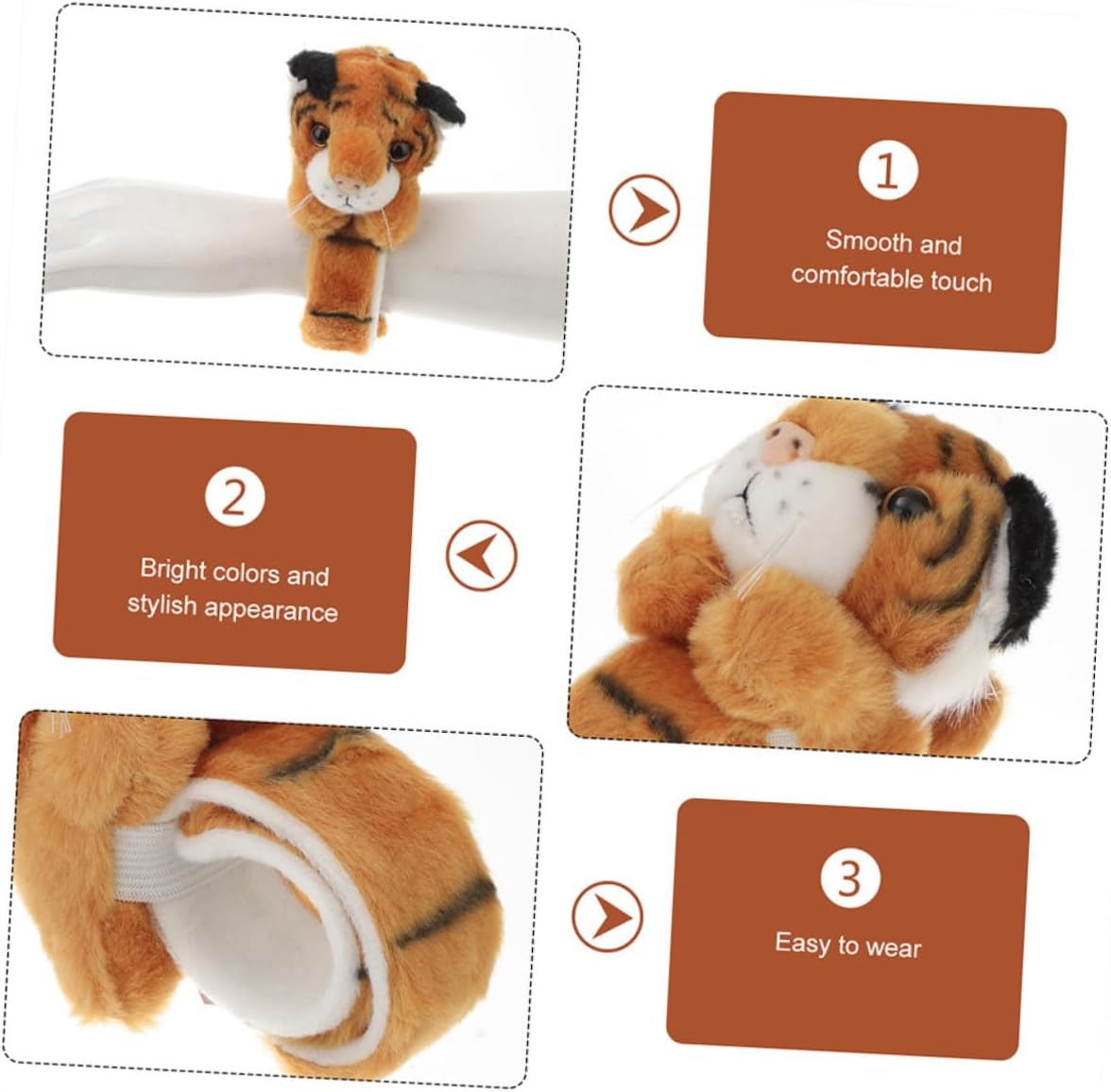 1
Smooth and comfortable touch

2
Bright colors and stylish appearance

3
Easy to wear