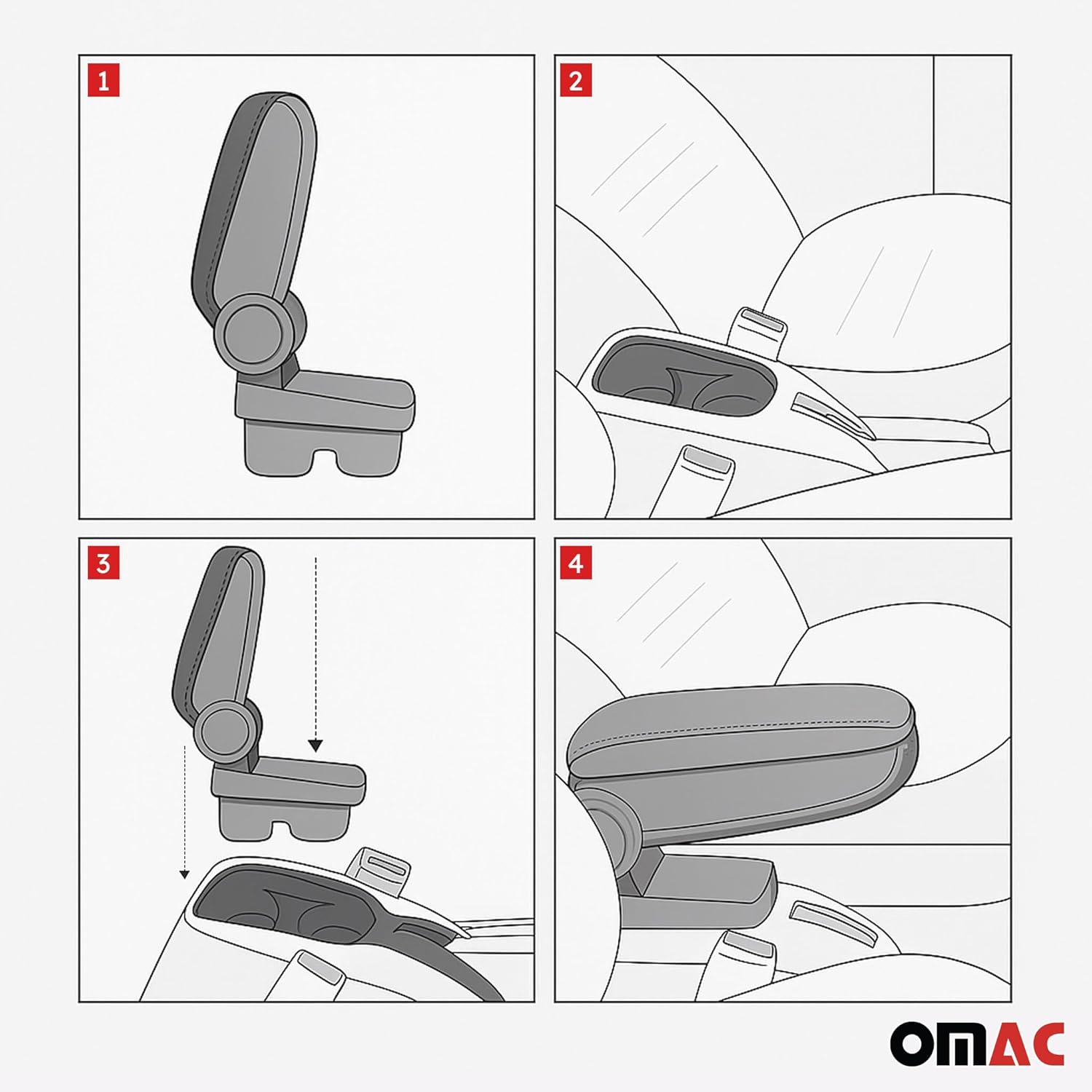 1

2

3

4

OMAC