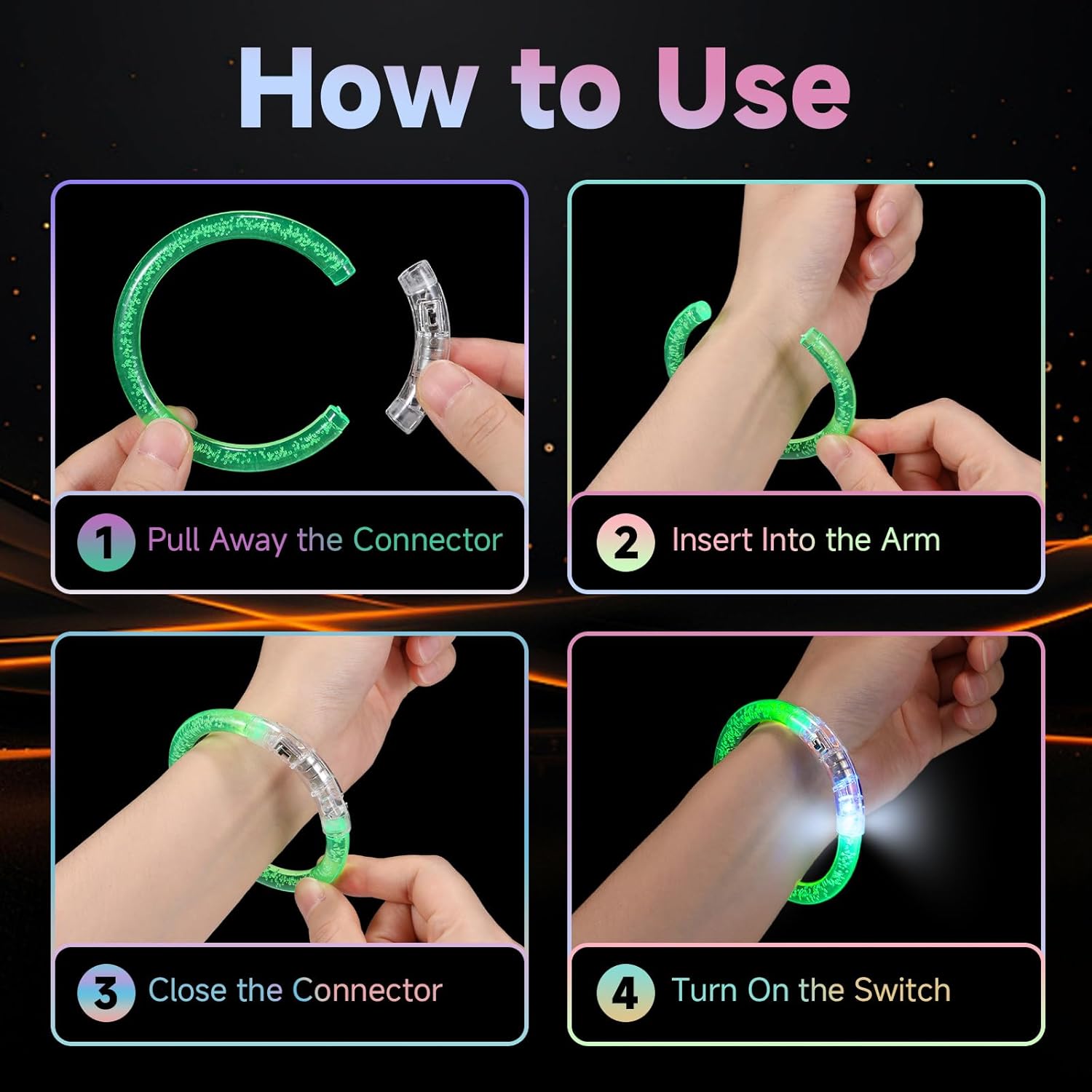 How to Use

1 Pull Away the Connector

2 Insert Into the Arm

3 Close the Connector

4 Turn On the Switch