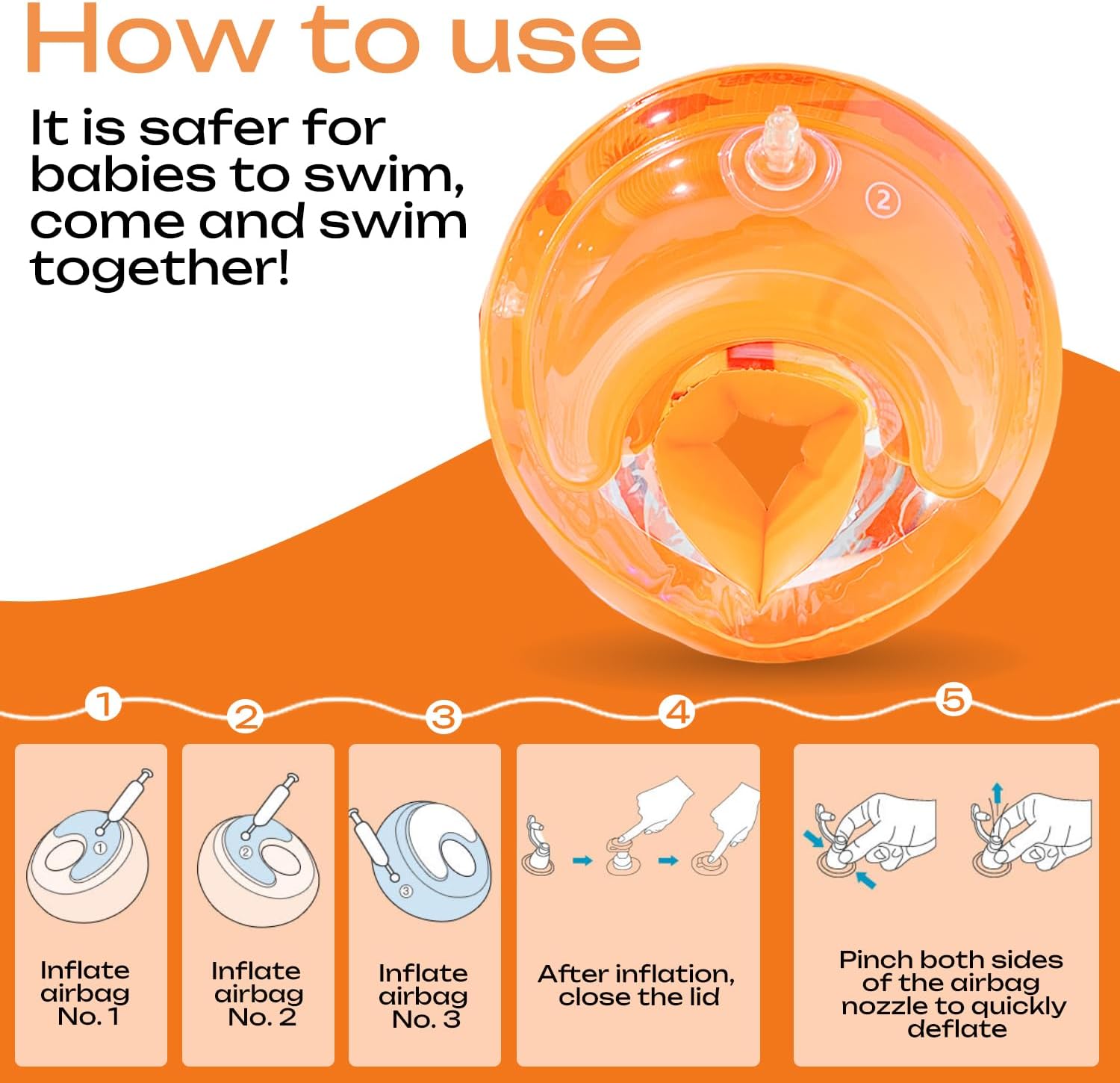 How to use

It is safer for babies to swim, come and swim together!

②

1

2

3

4

5

①

Inflate airbag No. 1

②

Inflate airbag No. 2

③

Inflate airbag No. 3

After inflation, close the lid

Pinch both sides of the airbag nozzle to quickly deflate