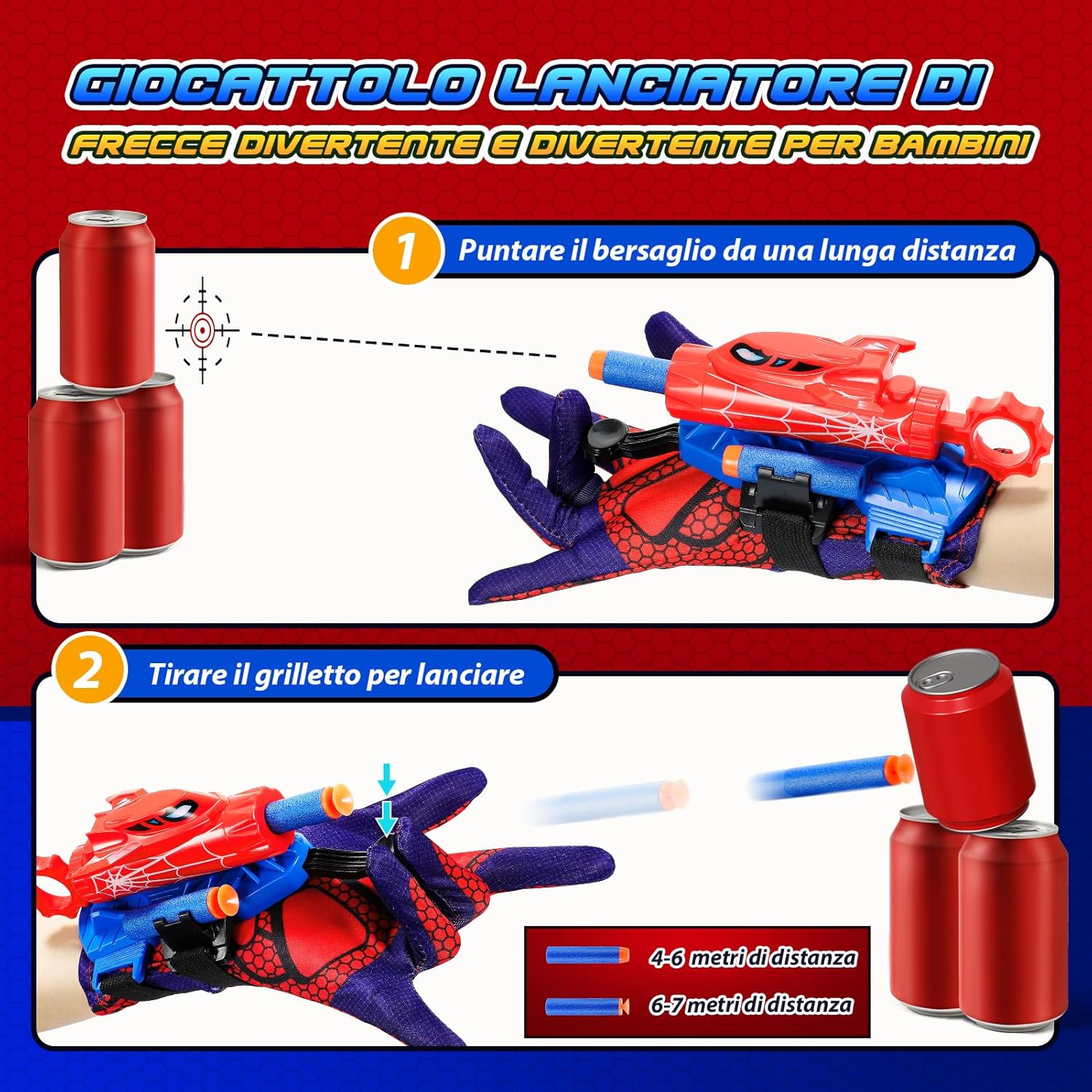 GIOCATTOLO LANCIATORE DI
FRECCE DIVERTENTE E DIVERTENTE PER BAMBINI

1 Puntare il bersaglio da una lunga distanza

2 Tirare il grilletto per lanciare

4-6 metri di distanza

6-7 metri di distanza