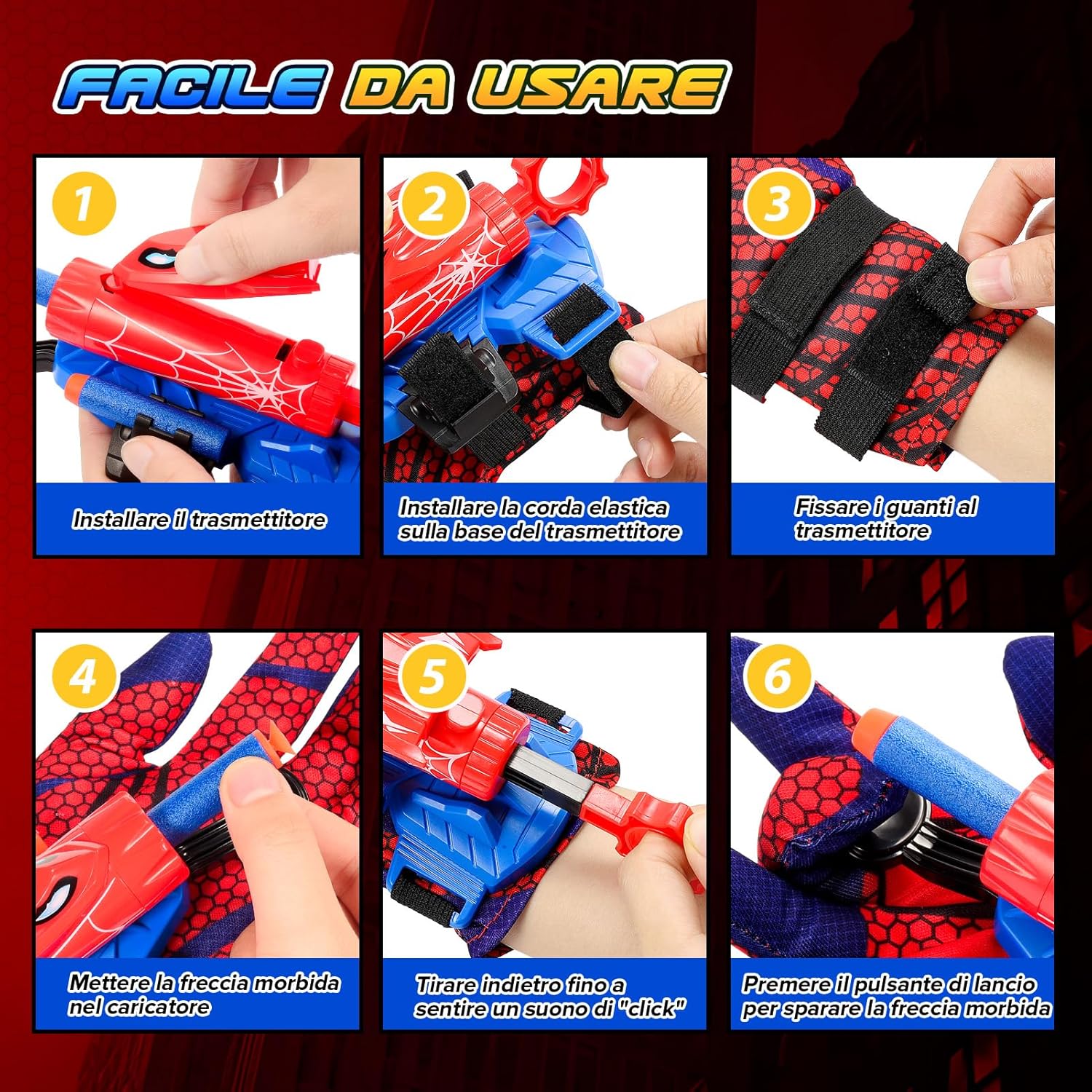 FACILE DA USARE

1
Installare il trasmettitore

2
Installare la corda elastica sulla base del trasmettitore

3
Fissare i guanti al trasmettitore

4
Mettere la freccia morbida nel caricatore

5
Tirare indietro fino a sentire un suono di "click"

6
Premere il pulsante di lancio per sparare la freccia morbida