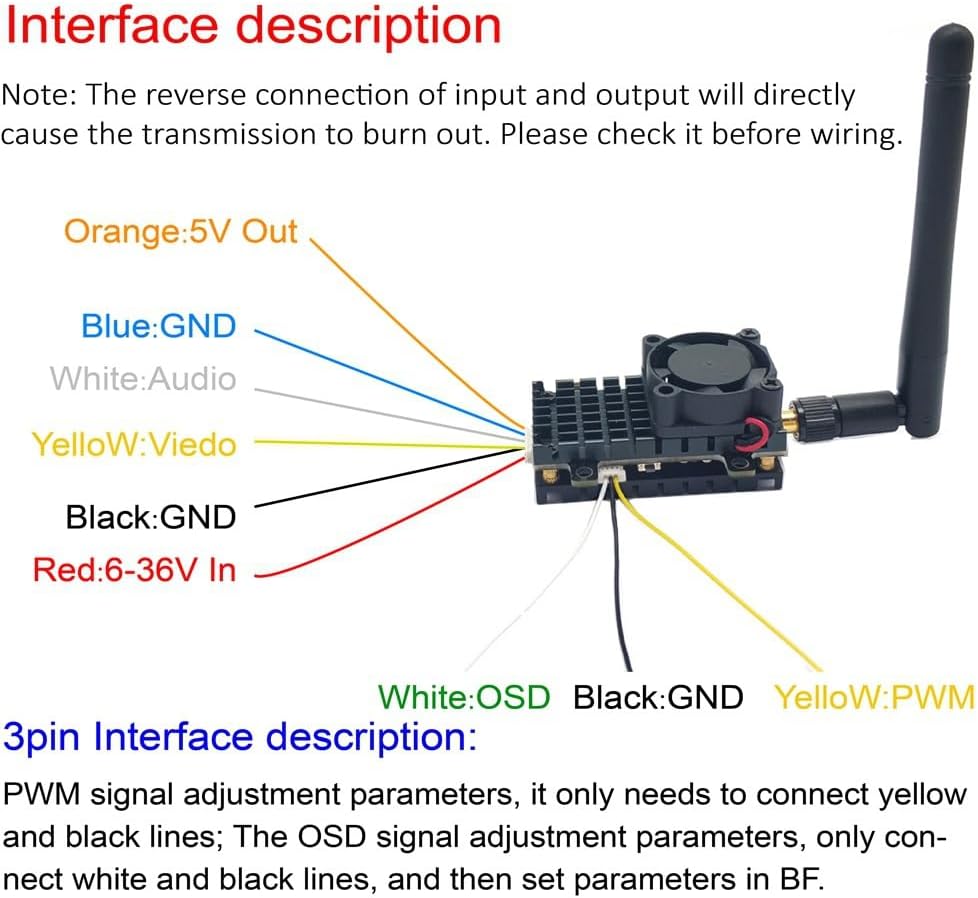 Interface description

Note: The reverse connection of input and output will directly cause the transmission to burn out. Please check it before wiring.

Orange:5V Out

Blue:GND

White:Audio

YelloW:Viedo

Black:GND

Red:6-36V In

White:OSD Black:GND YelloW:PWM

3pin Interface description:

PWM signal adjustment parameters, it only needs to connect yellow and black lines; The OSD signal adjustment parameters, only connect white and black lines, and then set parameters in BF.